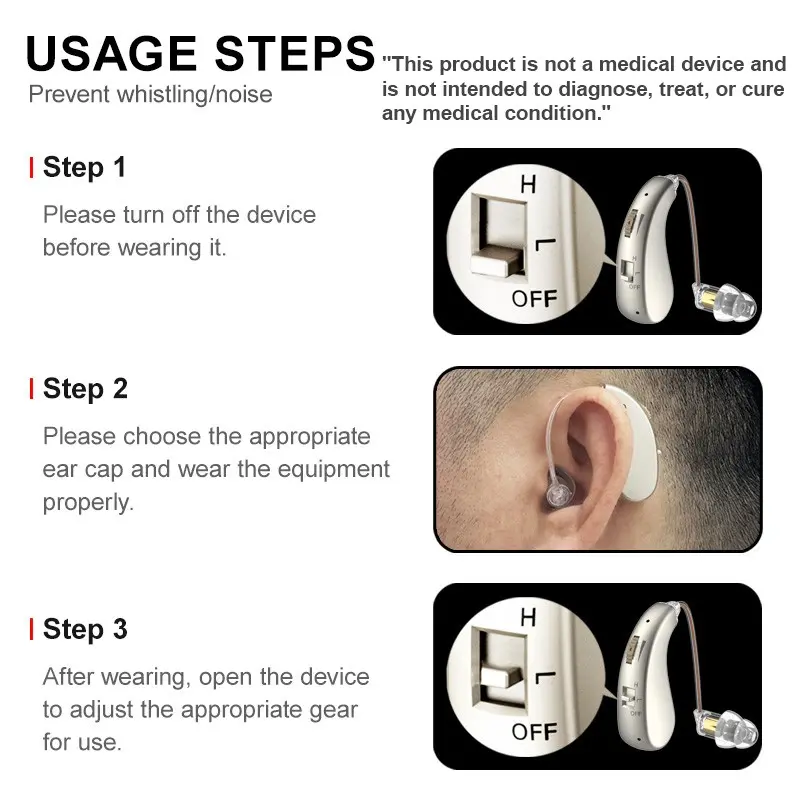 USAGE STEPS

Prevent whistling/noise

"This product is not a medical device and is not intended to diagnose, treat, or cure any medical condition."

Step 1

Please turn off the device before wearing it.

H
L
OFF

Step 2

Please choose the appropriate ear cap and wear the equipment properly.

Step 3

After wearing, open the device to adjust the appropriate gear for use.

H
L
OFF