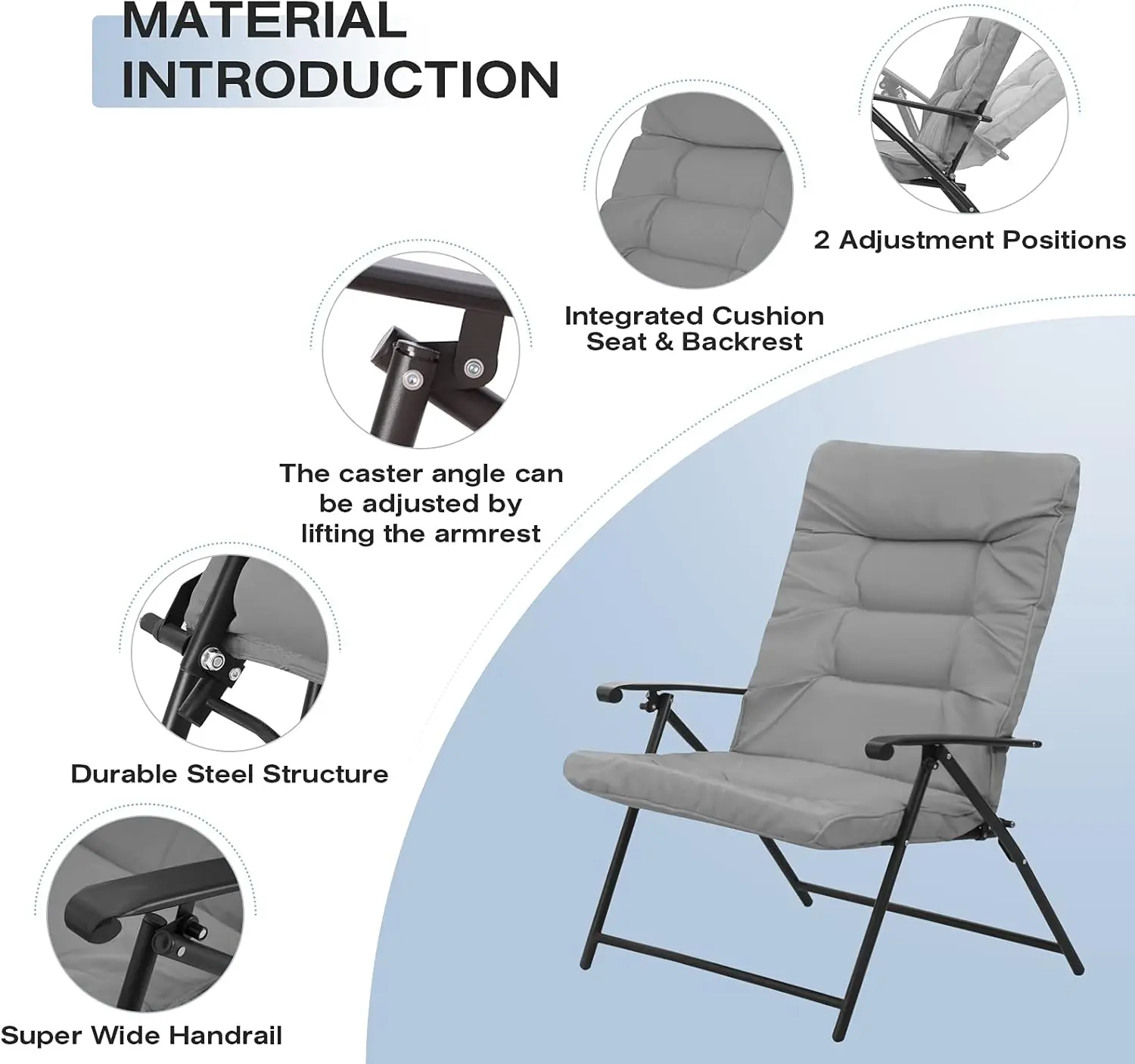 MATERIAL INTRODUCTION

2 Adjustment Positions

Integrated Cushion Seat & Backrest

The caster angle can be adjusted by lifting the armrest

Durable Steel Structure

Super Wide Handrail