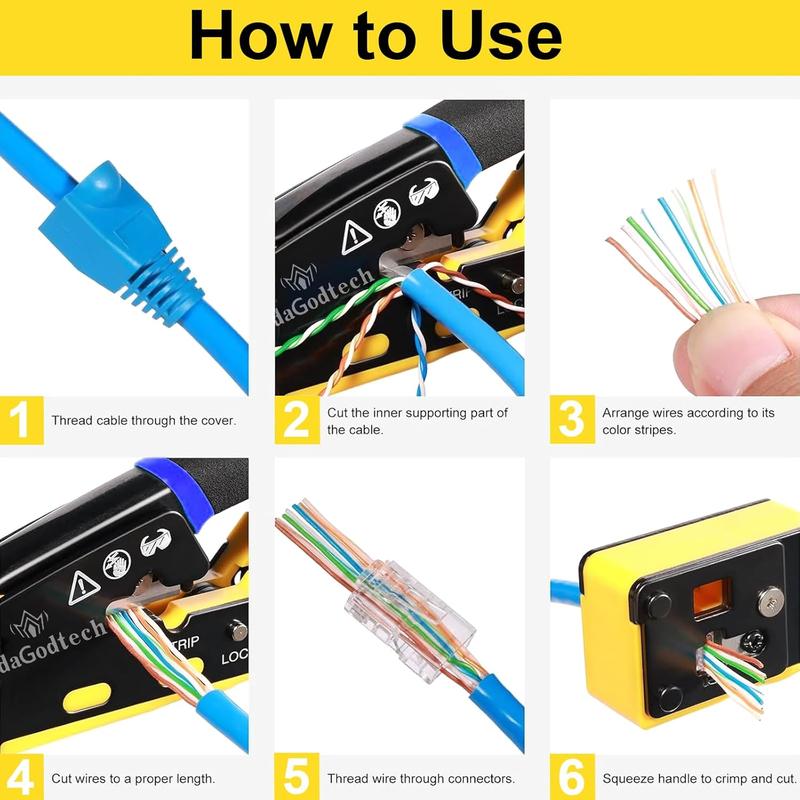 How to Use

daGodtech

1 Thread cable through the cover.

2 Cut the inner supporting part of the cable.

3 Arrange wires according to its color stripes.

daGodtech
TRIP
LOC

4 Cut wires to a proper length.

5 Thread wire through connectors.

6 Squeeze handle to crimp and cut.