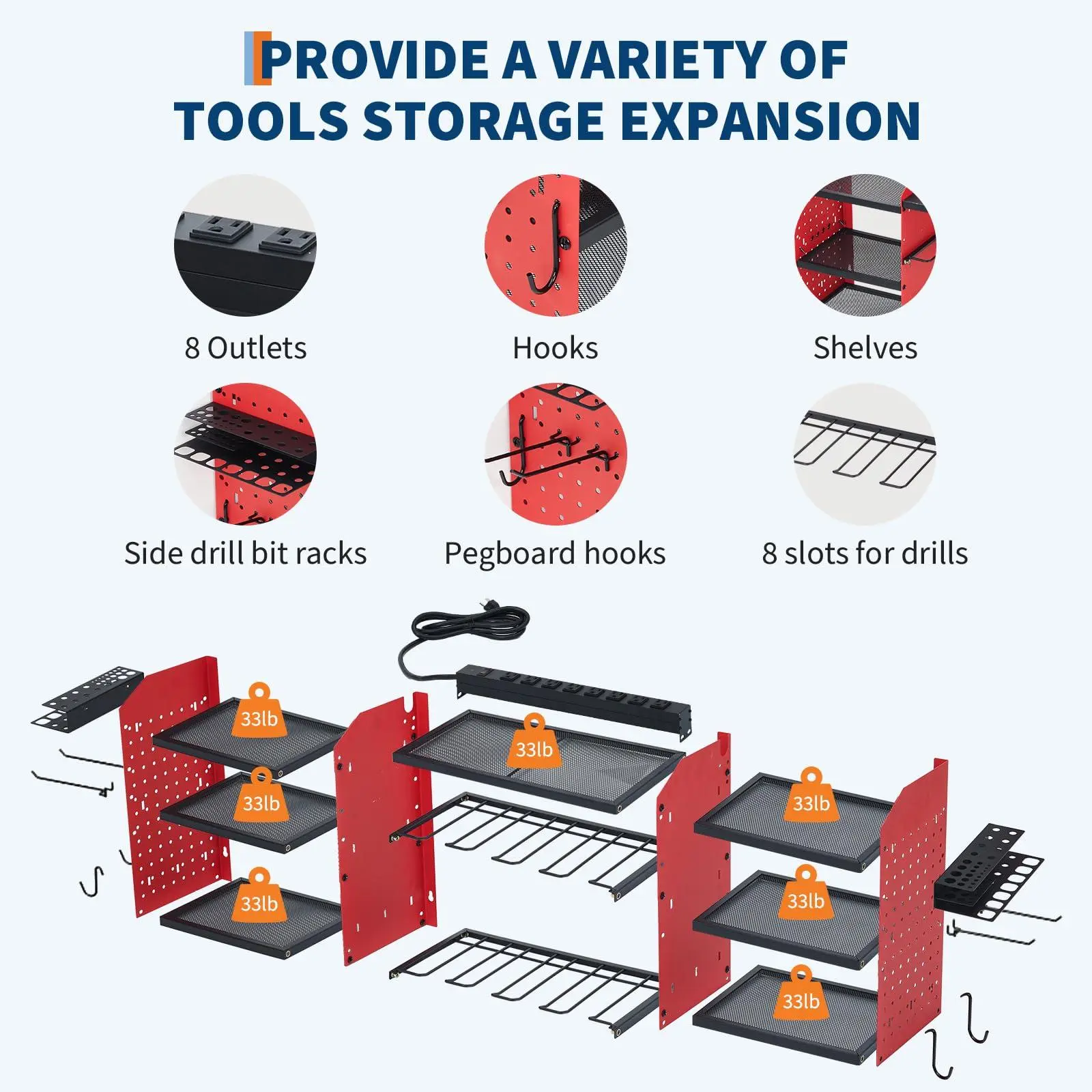 PROVIDE A VARIETY OF TOOLS STORAGE EXPANSION

8 Outlets

Hooks

Shelves

Side drill bit racks

Pegboard hooks

8 slots for drills

33lb

33lb

33lb

33lb

33lb

33lb

33lb