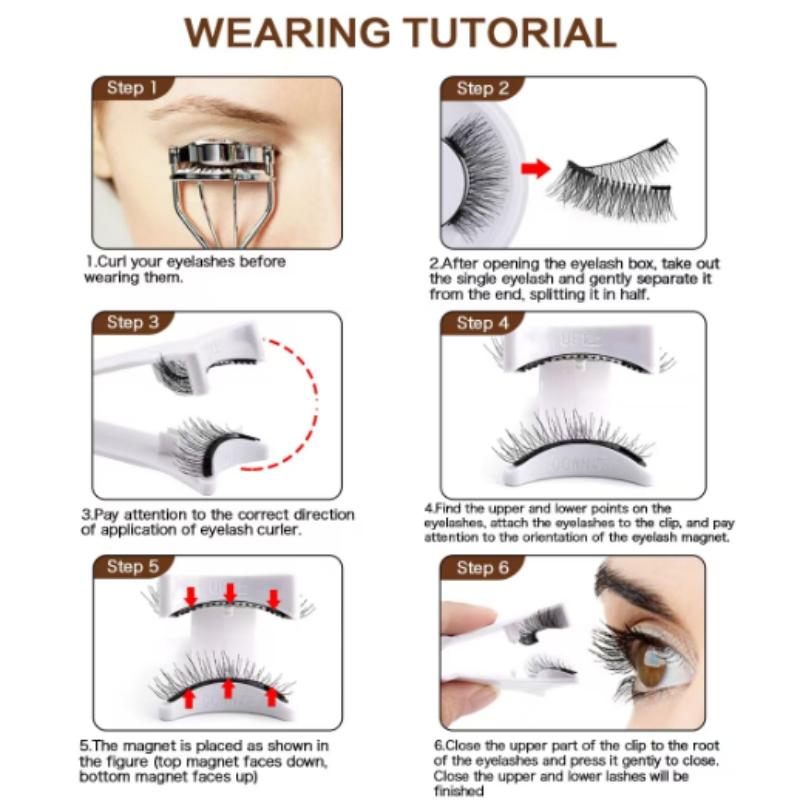 WEARING TUTORIAL

Step 1

1.Curl your eyelashes before wearing them.

Step 2

2.After opening the eyelash box, take out the single eyelash and gently separate it from the end, splitting it in half.

Step 3

3.Pay attention to the correct direction of application of eyelash curler.

Step 4

4.Find the upper and lower points on the eyelashes, attach the eyelashes to the clip, and pay attention to the orientation of the eyelash magnet.

Step 5

5.The magnet is placed as shown in the figure (top magnet faces down, bottom magnet faces up)

Step 6

6.Close the upper part of the clip to the root of the eyelashes and press it gently to close. Close the upper and lower lashes will be finished