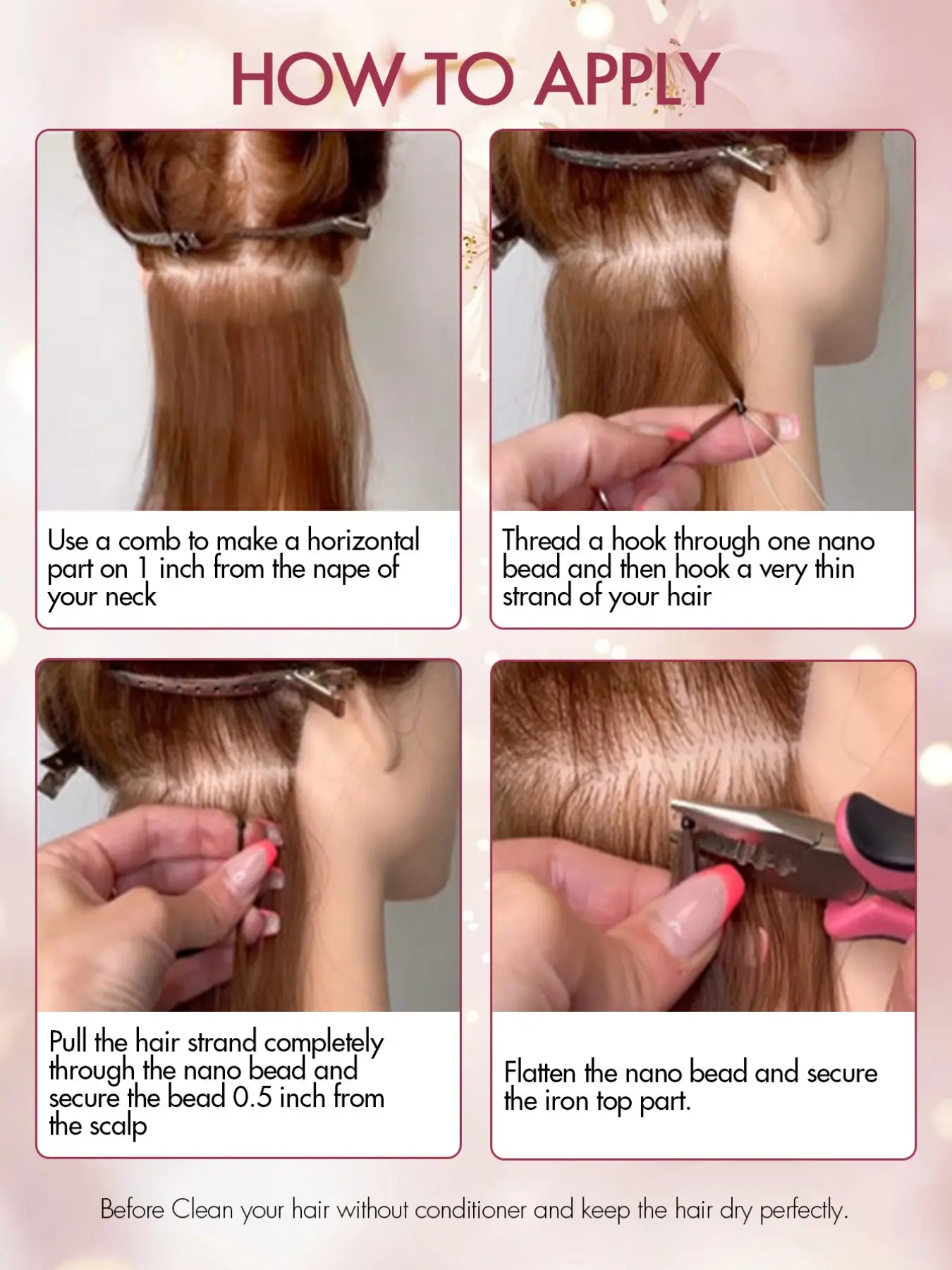 HOW TO APPLY

Use a comb to make a horizontal part on 1 inch from the nape of your neck

Thread a hook through one nano bead and then hook a very thin strand of your hair

Pull the hair strand completely through the nano bead and secure the bead 0.5 inch from the scalp

Flatten the nano bead and secure the iron top part.

Before Clean your hair without conditioner and keep the hair dry perfectly.