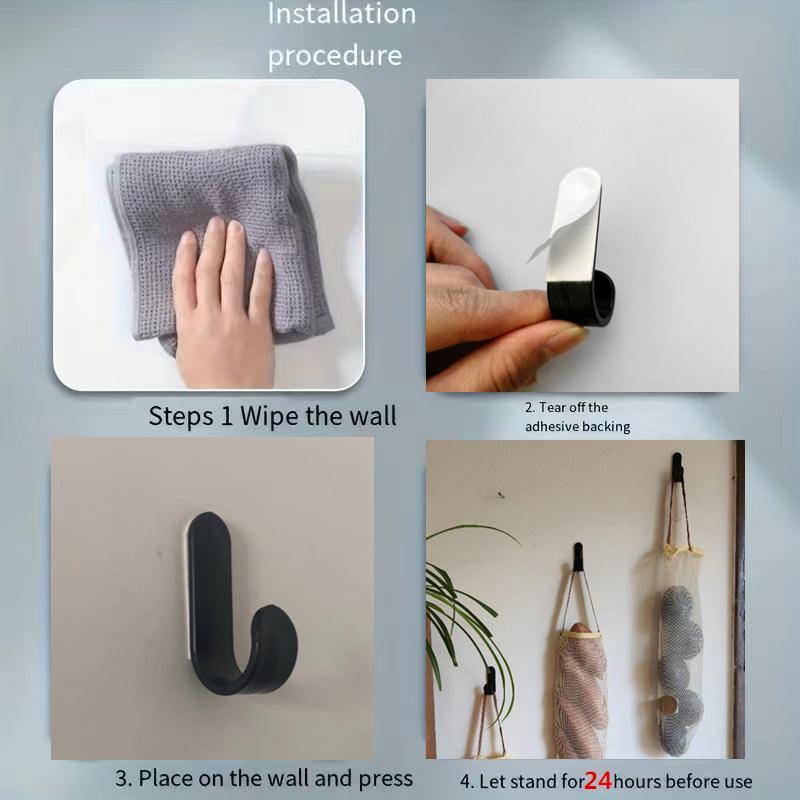 Installation procedure

Steps 1 Wipe the wall

2. Tear off the adhesive backing

3. Place on the wall and press

4. Let stand for24hours before use