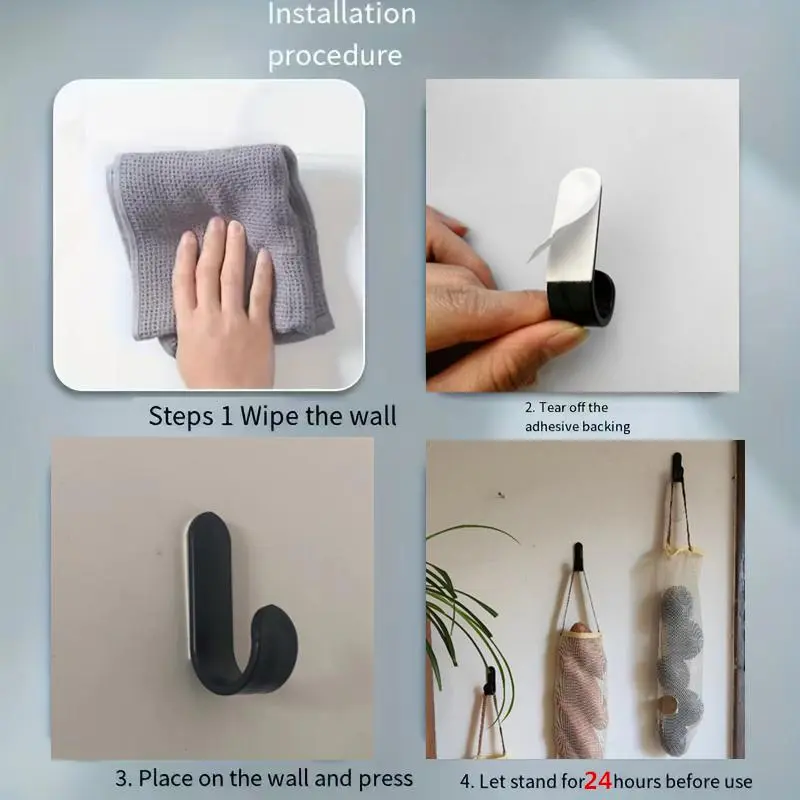 Installation procedure

Steps 1 Wipe the wall

2. Tear off the adhesive backing

3. Place on the wall and press

4. Let stand for24hours before use