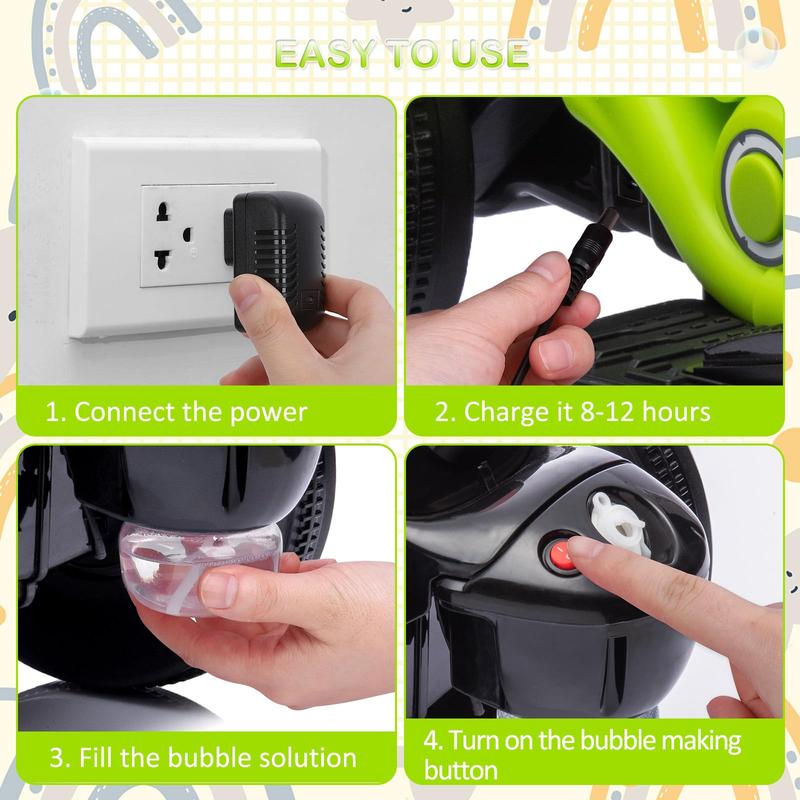 EASY TO USE

1. Connect the power

2. Charge it 8-12 hours

3. Fill the bubble solution

4. Turn on the bubble making button