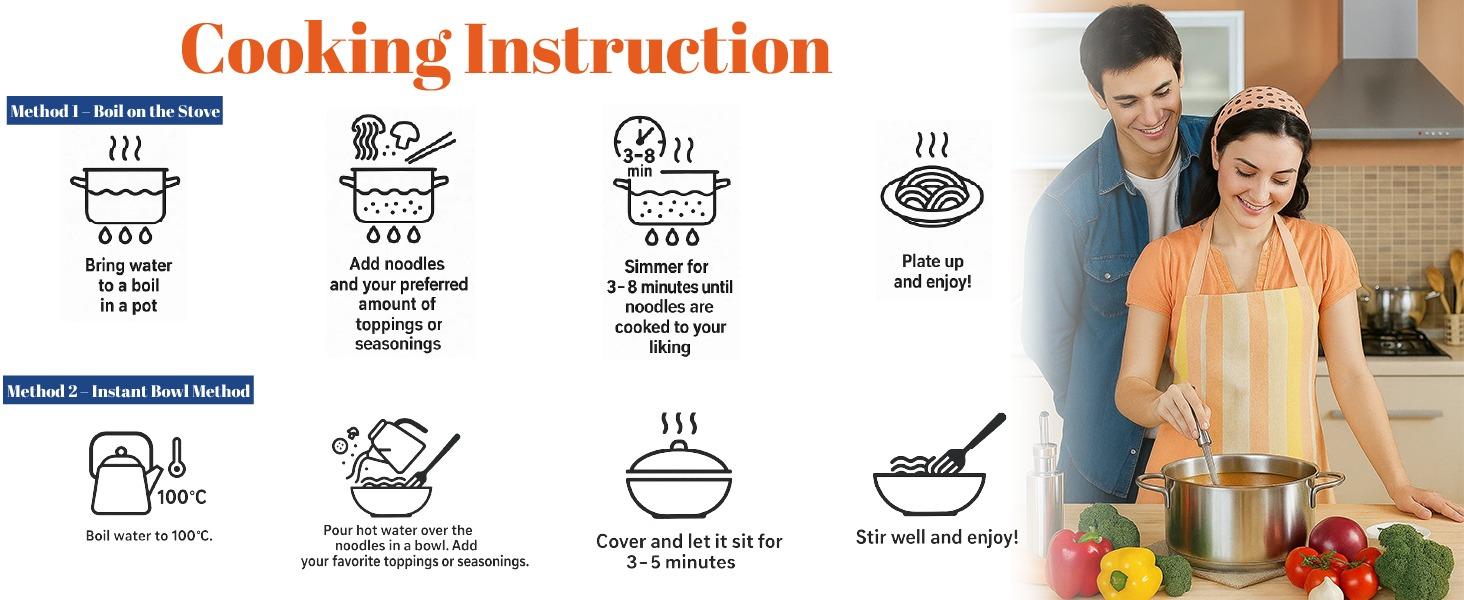 Cooking Instruction

Method 1 – Boil on the Stove

Bring water to a boil in a pot

Add noodles and your preferred amount of toppings or seasonings

3-8 min

Simmer for 3-8 minutes until noodles are cooked to your liking

Plate up and enjoy!

Method 2 – Instant Bowl Method

100°C

Boil water to 100°C.

Pour hot water over the noodles in a bowl. Add your favorite toppings or seasonings.

Cover and let it sit for 3-5 minutes

Stir well and enjoy!