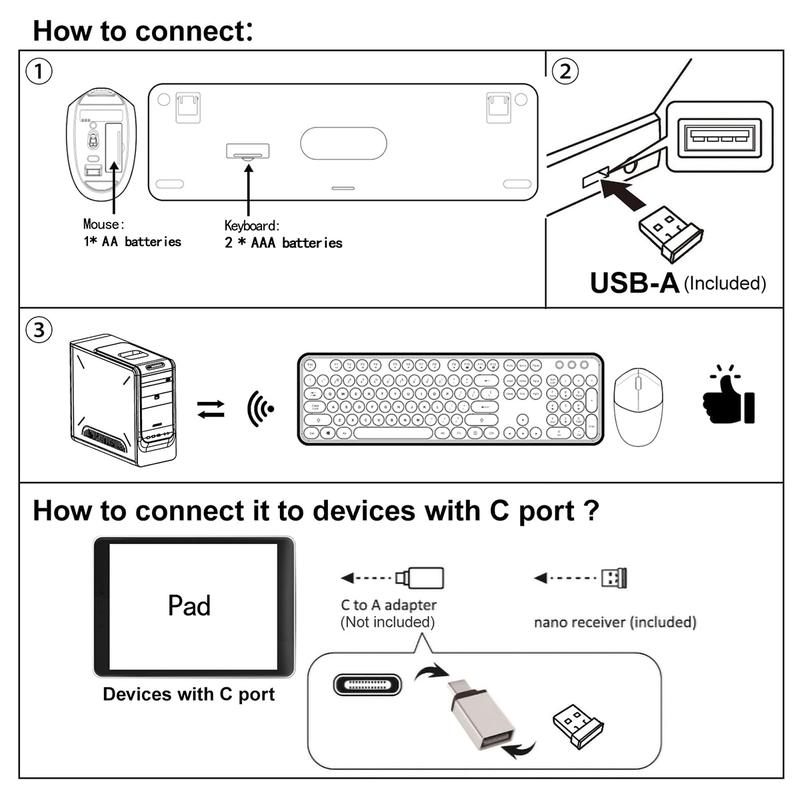 How to connect:

①

Mouse:
1* AA batteries

Keyboard:
2 * AAA batteries

②

USB-A (Included)

③

How to connect it to devices with C port ?

Pad

Devices with C port

C to A adapter
(Not included)

nano receiver (included)