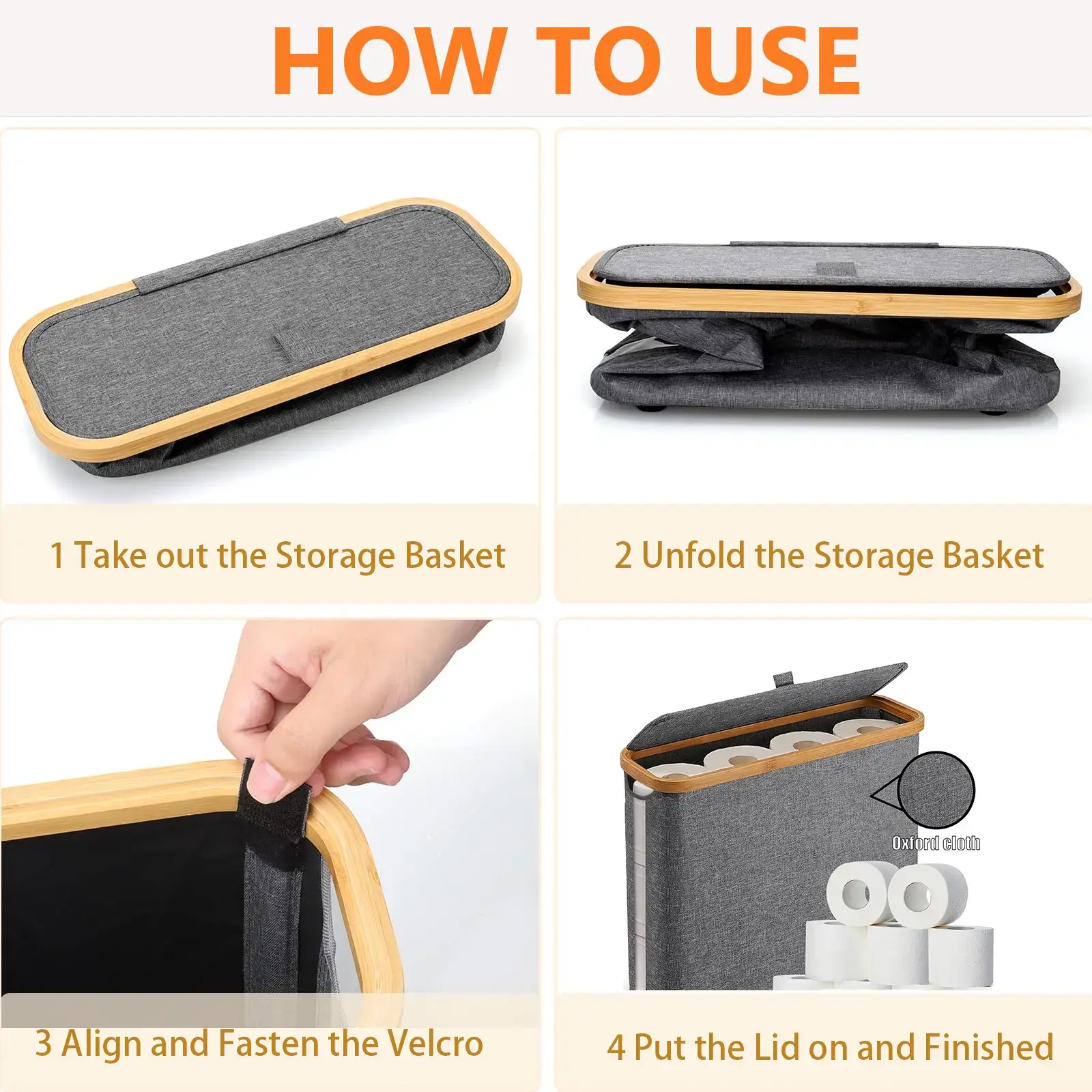 HOW TO USE

1 Take out the Storage Basket

2 Unfold the Storage Basket

3 Align and Fasten the Velcro

Oxford cloth

4 Put the Lid on and Finished