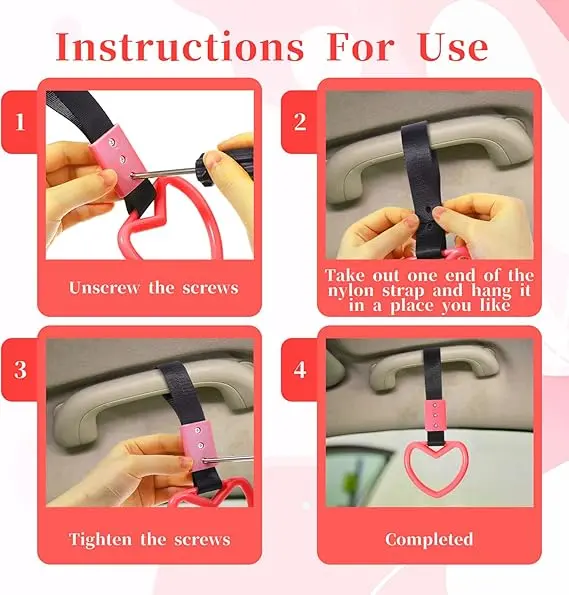 Instructions For Use

1

Unscrew the screws

2

Take out one end of the nylon strap and hang it in a place you like

3

Tighten the screws

4

Completed