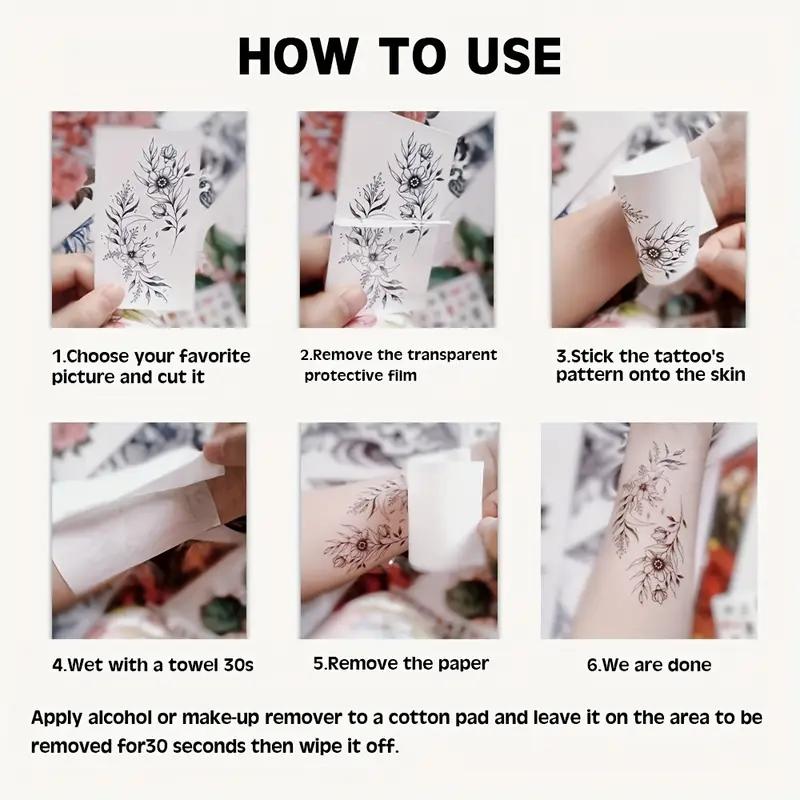 HOW TO USE

1.Choose your favorite picture and cut it

2.Remove the transparent protective film

3.Stick the tattoo's pattern onto the skin

4.Wet with a towel 30s

5.Remove the paper

6.We are done

Apply alcohol or make-up remover to a cotton pad and leave it on the area to be removed for30 seconds then wipe it off.