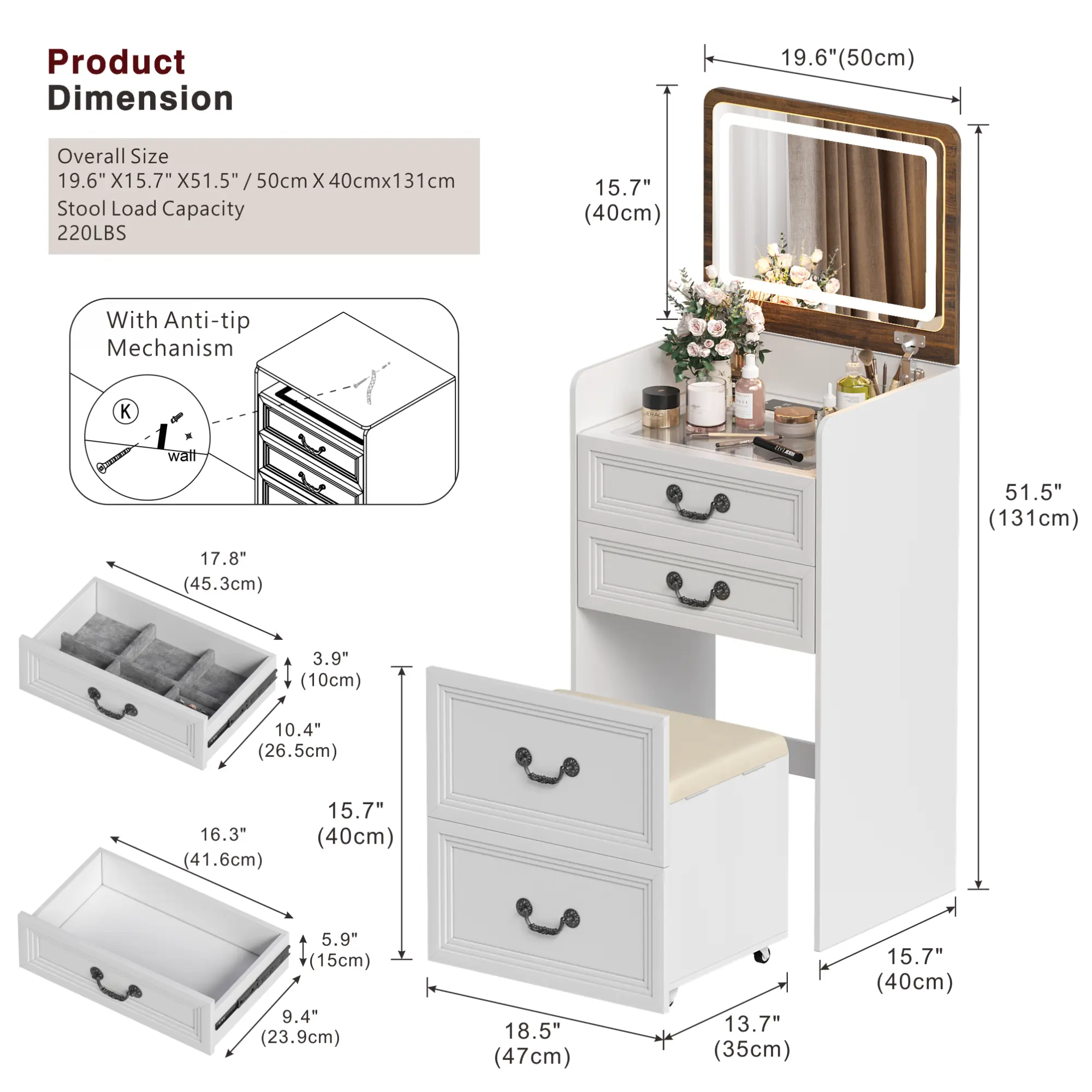 Product Dimension

Overall Size
19.6" X15.7" X51.5" / 50cm X 40cmx131cm
Stool Load Capacity
220LBS

With Anti-tip Mechanism

K

wall

19.6"(50cm)

15.7"
(40cm)

51.5"
(131cm)

17.8"
(45.3cm)

3.9"
(10cm)

10.4"
(26.5cm)

15.7"
(40cm)

16.3"
(41.6cm)

5.9"
(15cm)

9.4"
(23.9cm)

18.5"
(47cm)

13.7"
(35cm)

15.7"
(40cm)