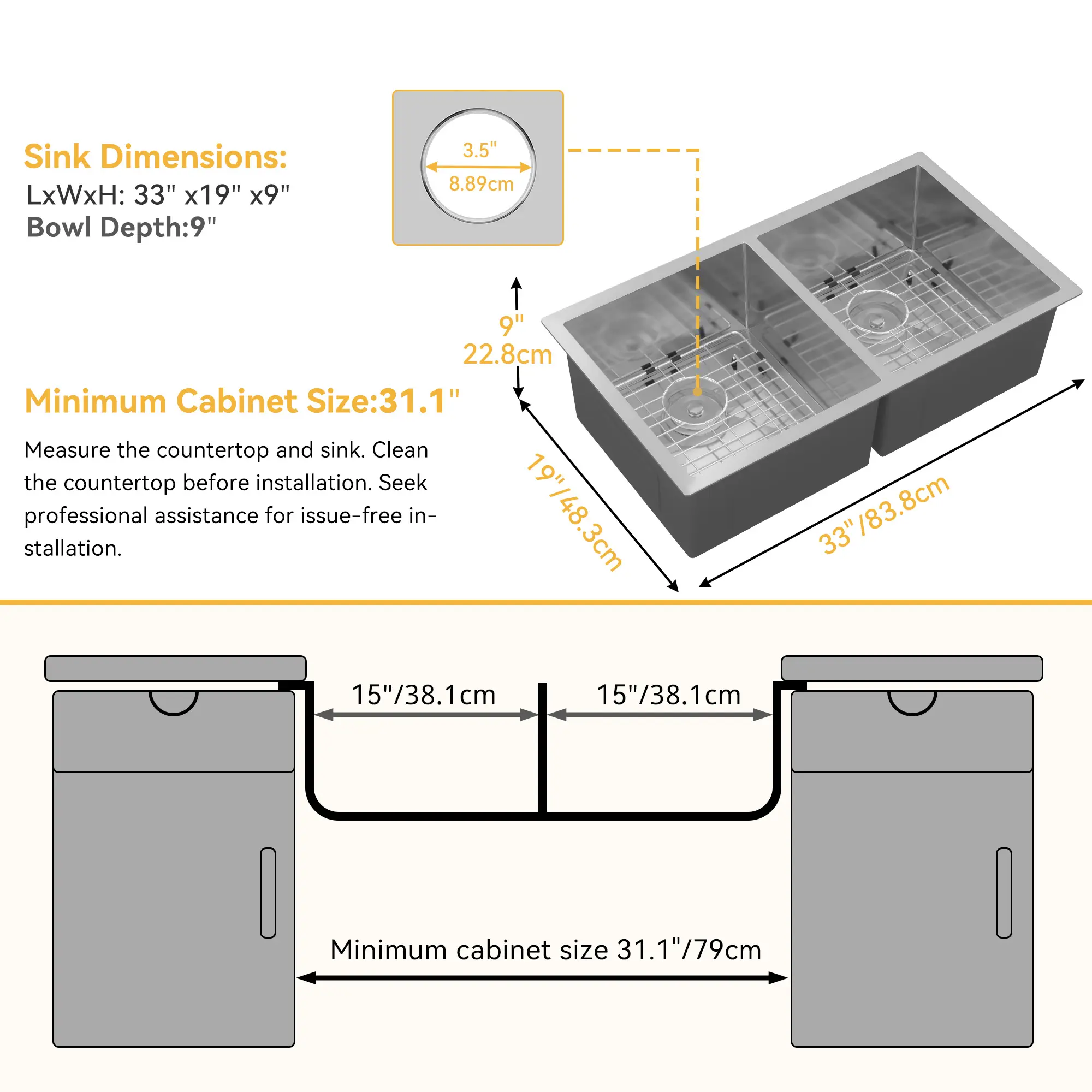 Sink Dimensions:
LxWxH: 33" x19" x9"
Bowl Depth:9"

3.5"
8.89cm

9"
22.8cm

Minimum Cabinet Size:31.1"

Measure the countertop and sink. Clean the countertop before installation. Seek professional assistance for issue-free installation.

19"/48.3cm

33"/83.8cm

15"/38.1cm

15"/38.1cm

Minimum cabinet size 31.1"/79cm