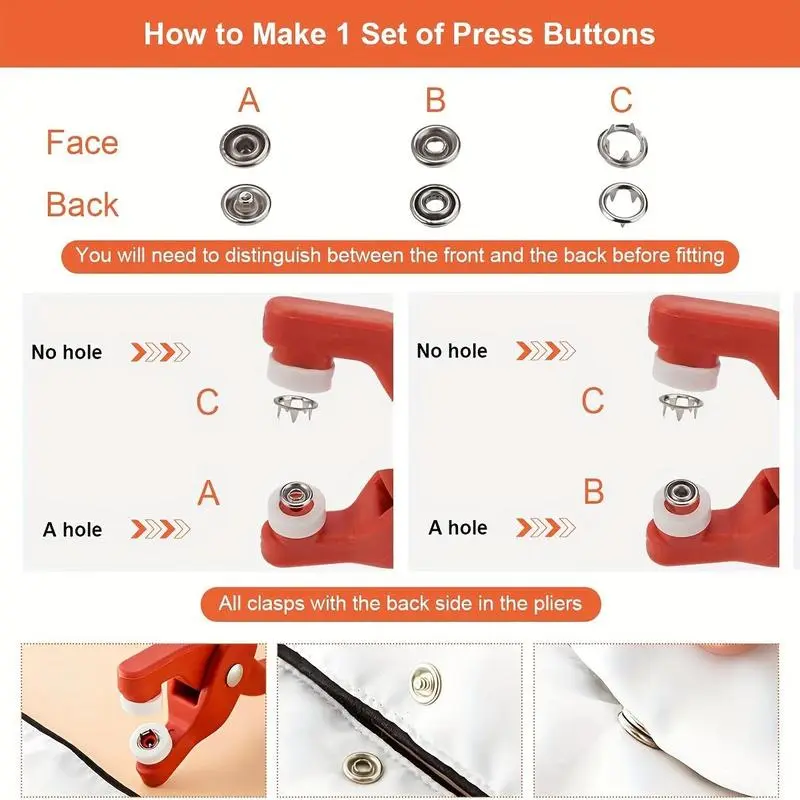 How to Make 1 Set of Press Buttons

A B C

Face

Back

You will need to distinguish between the front and the back before fitting

No hole

C

A

A hole

No hole

C

B

A hole

All clasps with the back side in the pliers