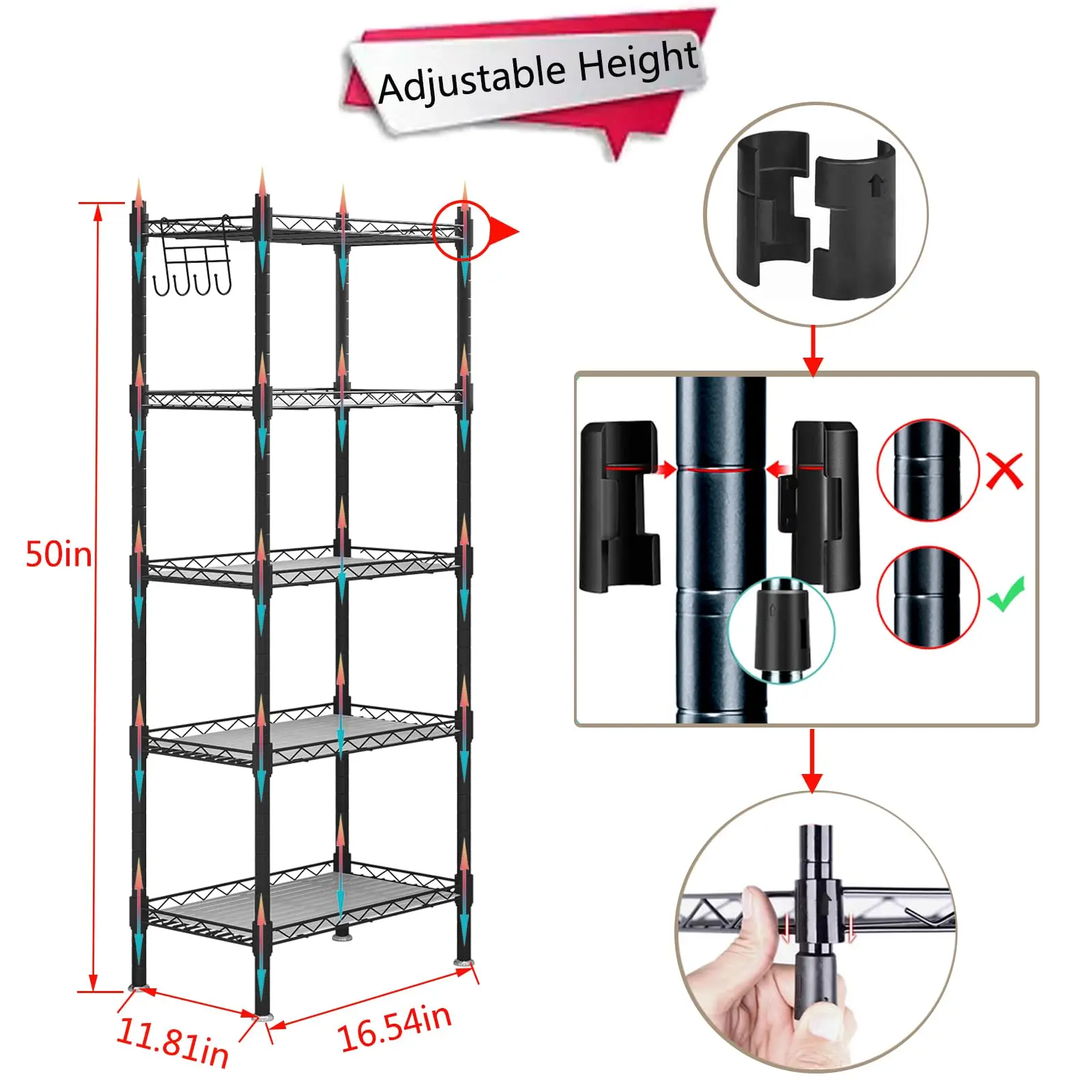 Adjustable Height

50in

11.81in

16.54in