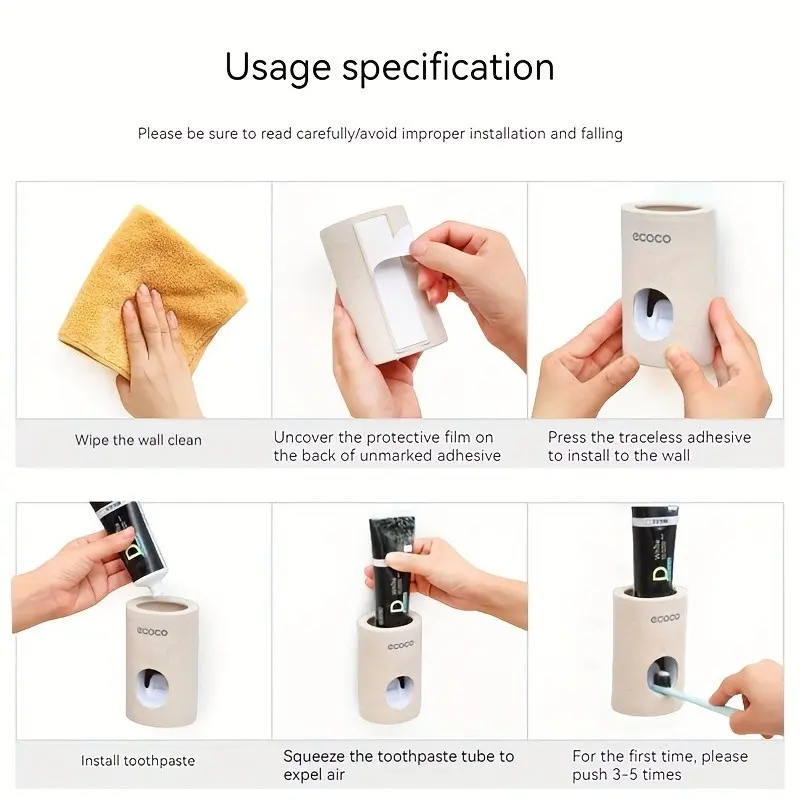 Usage specification

Please be sure to read carefully/avoid improper installation and falling

ecoco

Wipe the wall clean

Uncover the protective film on the back of unmarked adhesive

Press the traceless adhesive to install to the wall

D

ecoco

D

ecoco

D

ecoco

Install toothpaste

Squeeze the toothpaste tube to expel air

For the first time, please push 3-5 times