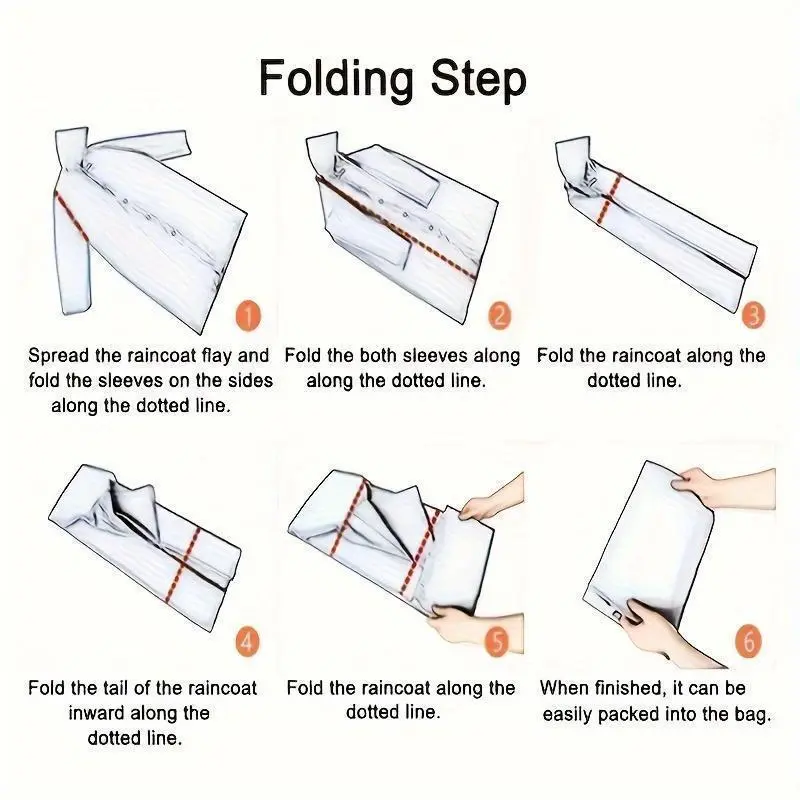 Folding Step

1
Spread the raincoat flay and fold the sleeves on the sides along the dotted line.

2
Fold the both sleeves along along the dotted line.

3
Fold the raincoat along the dotted line.

4
Fold the tail of the raincoat inward along the dotted line.

5
Fold the raincoat along the dotted line.

6
When finished, it can be easily packed into the bag.