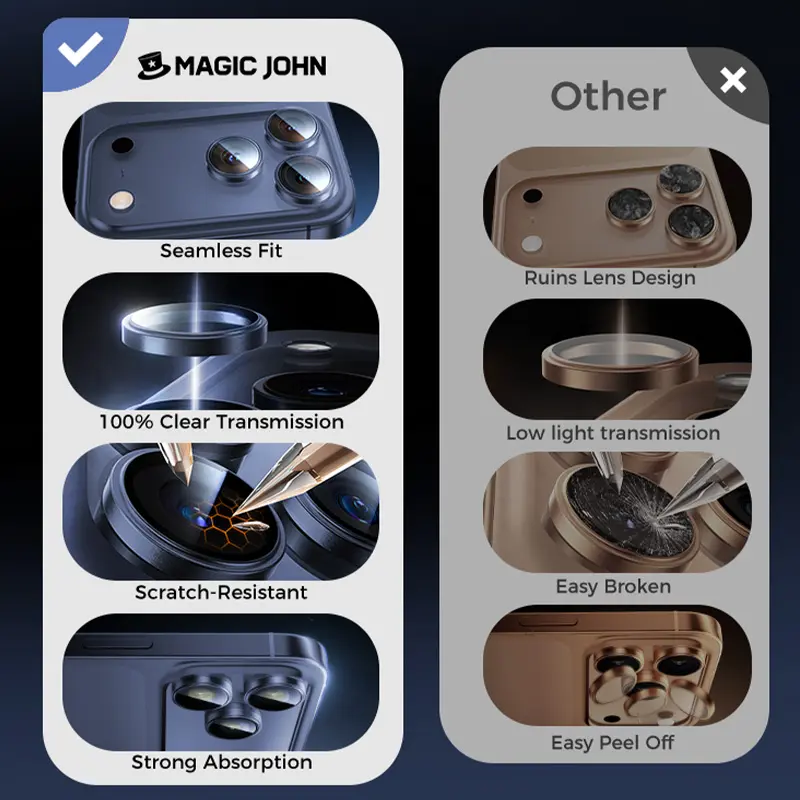 MAGIC JOHN

Seamless Fit

100% Clear Transmission

Scratch-Resistant

Strong Absorption

Other

Ruins Lens Design

Low light transmission

Easy Broken

Easy Peel Off