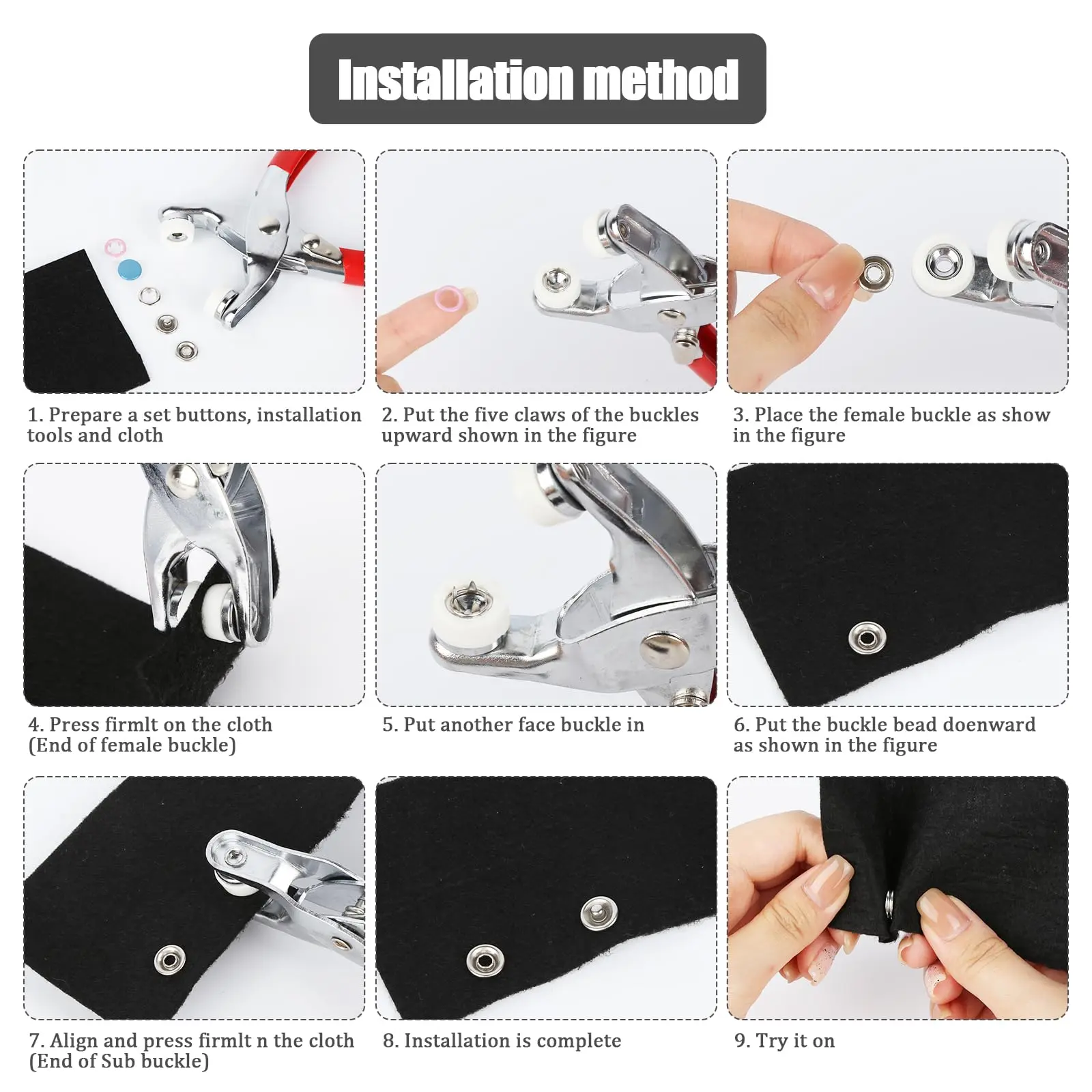 Installation method

1. Prepare a set buttons, installation tools and cloth

2. Put the five claws of the buckles upward shown in the figure

3. Place the female buckle as show in the figure

4. Press firmlt on the cloth (End of female buckle)

5. Put another face buckle in

6. Put the buckle bead doenward as shown in the figure

7. Align and press firmlt n the cloth (End of Sub buckle)

8. Installation is complete

9. Try it on