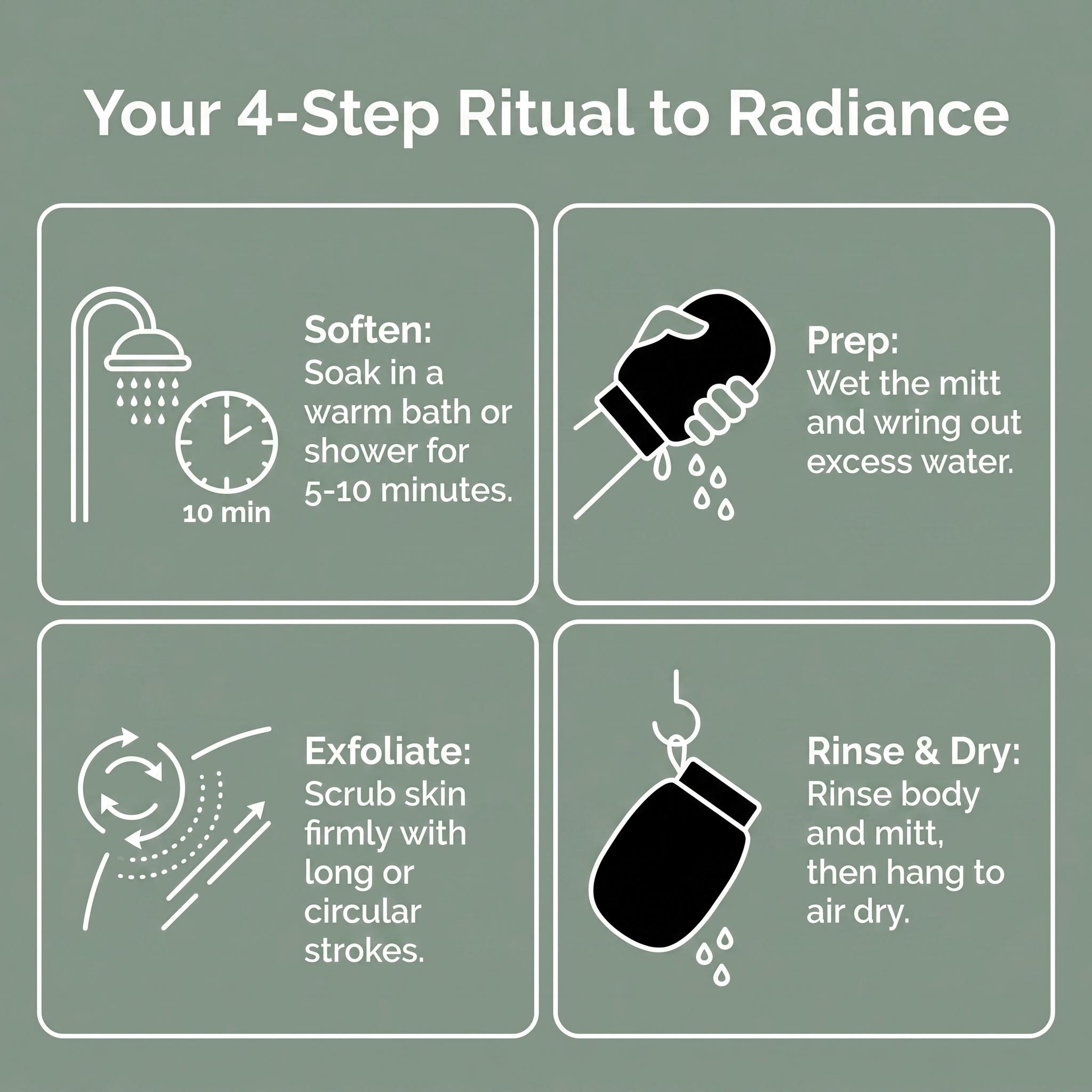 Your 4-Step Ritual to Radiance

10 min

Soften:
Soak in a warm bath or shower for 5-10 minutes.

Prep:
Wet the mitt and wring out excess water.

Exfoliate:
Scrub skin firmly with long or circular strokes.

Rinse & Dry:
Rinse body and mitt, then hang to air dry.