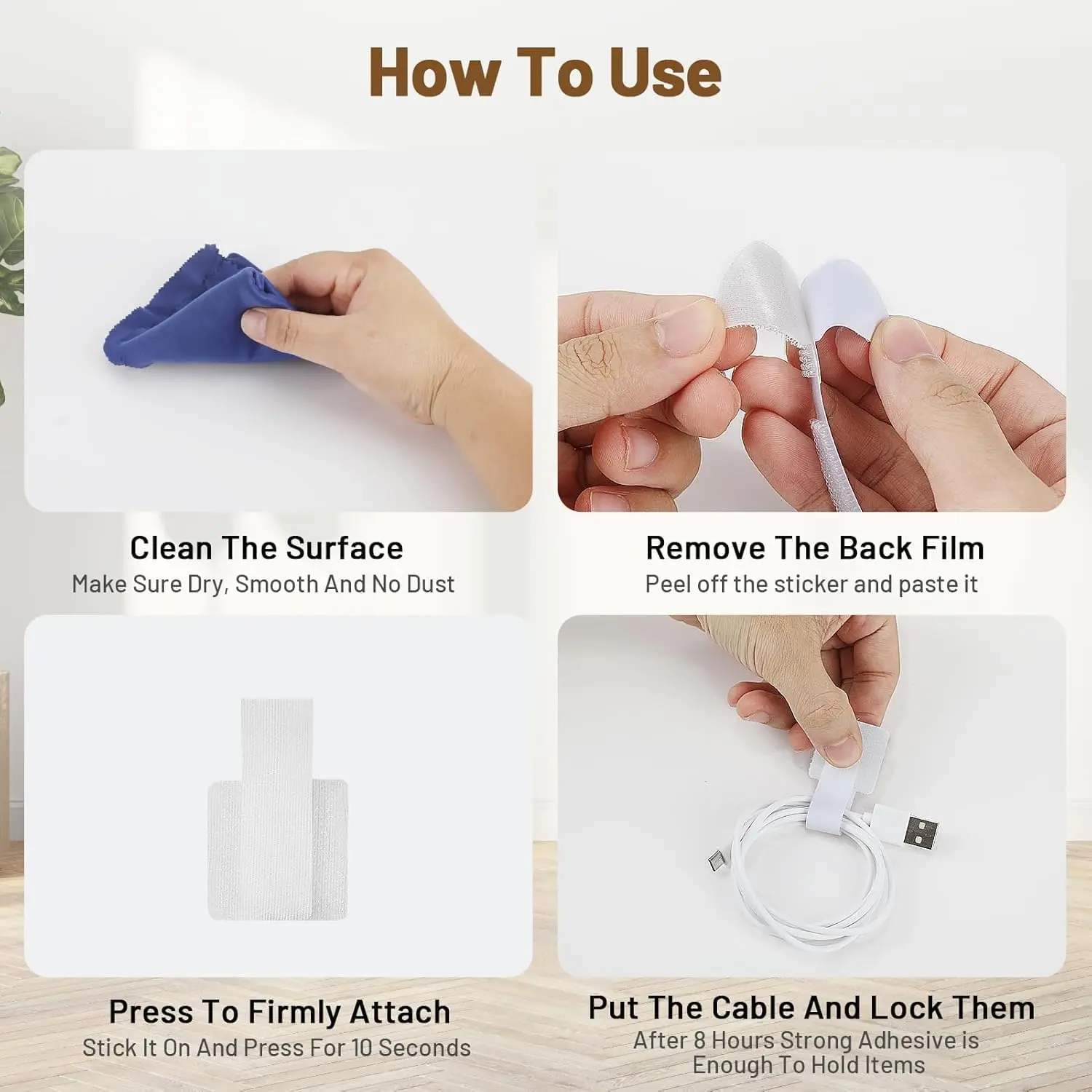 How To Use

Clean The Surface
Make Sure Dry, Smooth And No Dust

Remove The Back Film
Peel off the sticker and paste it

Press To Firmly Attach
Stick It On And Press For 10 Seconds

Put The Cable And Lock Them
After 8 Hours Strong Adhesive is Enough To Hold Items