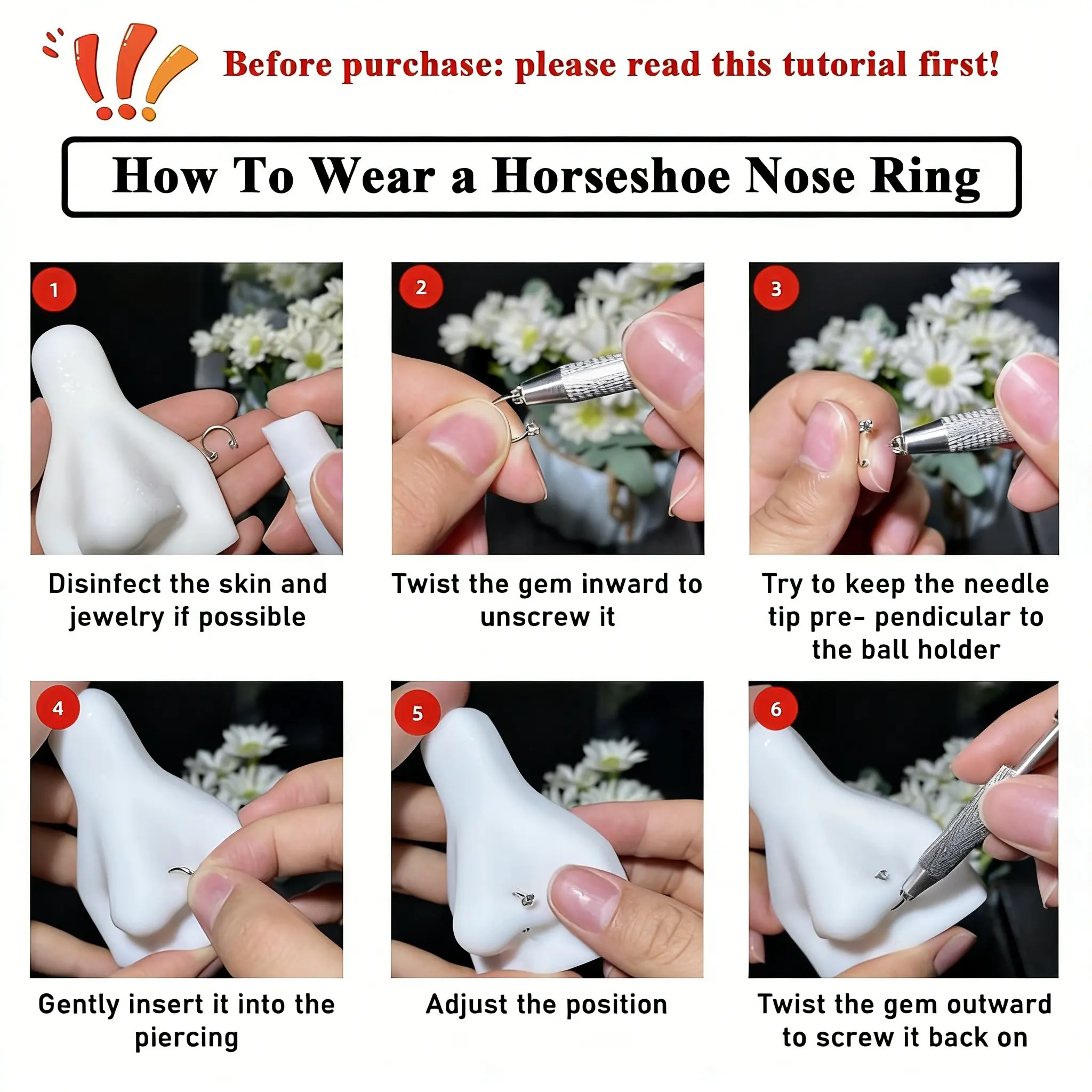 Before purchase: please read this tutorial first!

How To Wear a Horseshoe Nose Ring

1

Disinfect the skin and jewelry if possible

2

Twist the gem inward to unscrew it

3

Try to keep the needle tip pre- pendicular to the ball holder

4

Gently insert it into the piercing

5

Adjust the position

6

Twist the gem outward to screw it back on