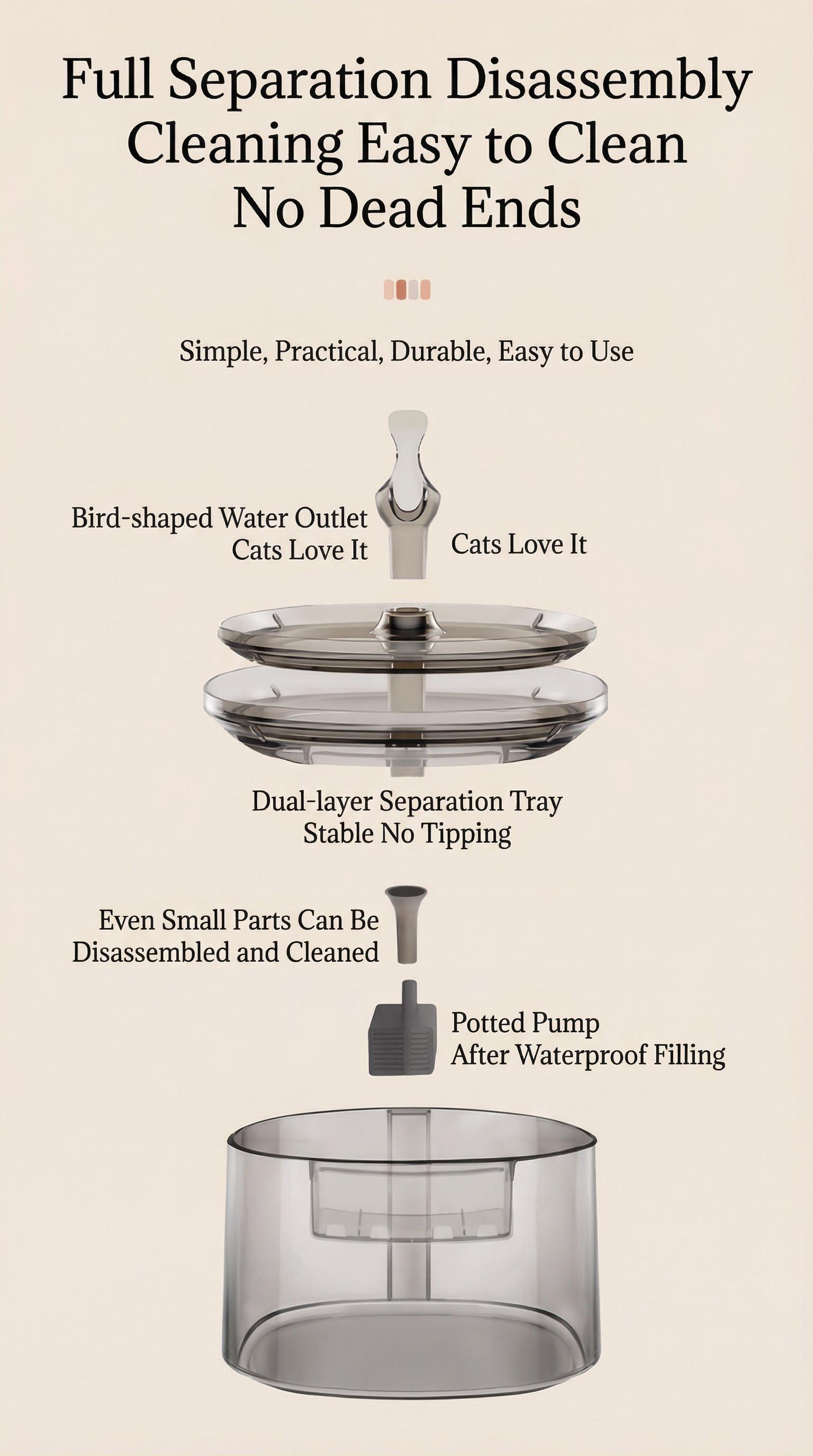 Full Separation Disassembly
Cleaning Easy to Clean
No Dead Ends

Simple, Practical, Durable, Easy to Use

Bird-shaped Water Outlet
Cats Love It

Cats Love It

Dual-layer Separation Tray
Stable No Tipping

Even Small Parts Can Be
Disassembled and Cleaned

Potted Pump
After Waterproof Filling