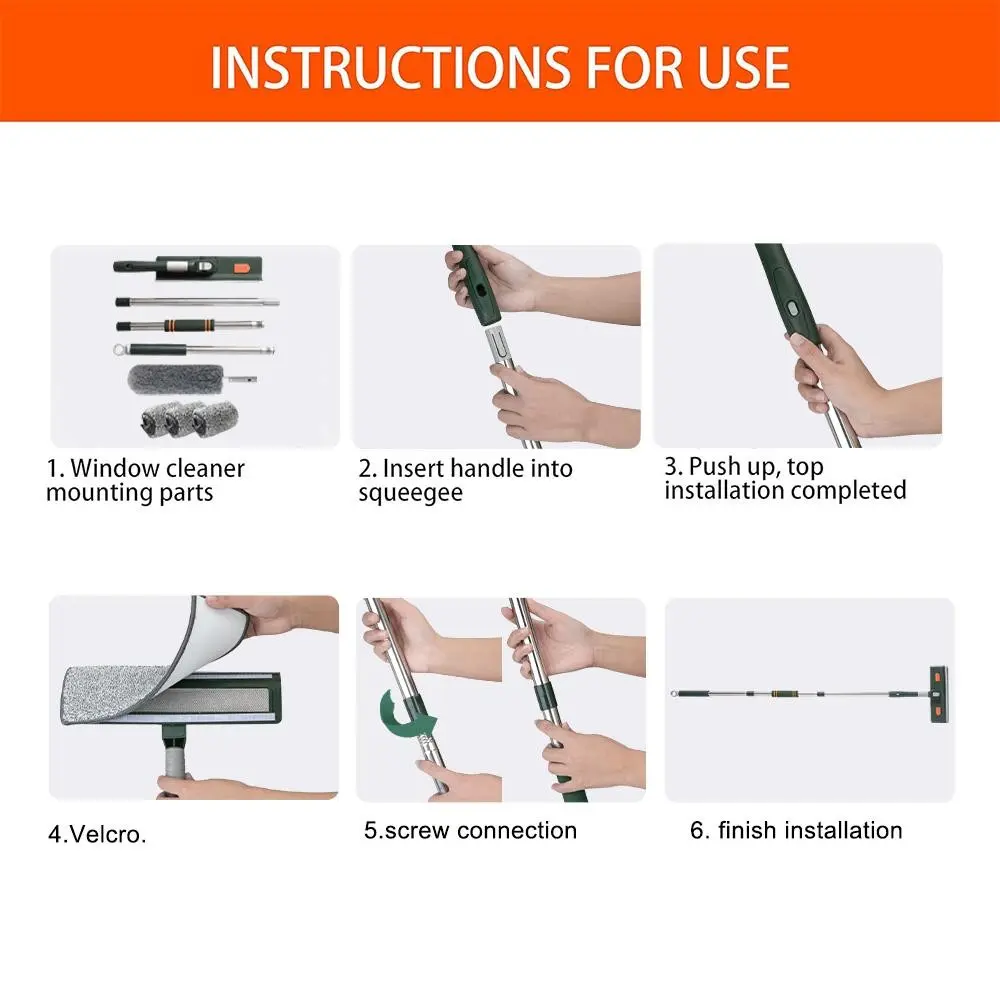 INSTRUCTIONS FOR USE

1. Window cleaner mounting parts

2. Insert handle into squeegee

3. Push up, top installation completed

4.Velcro.

5.screw connection

6. finish installation