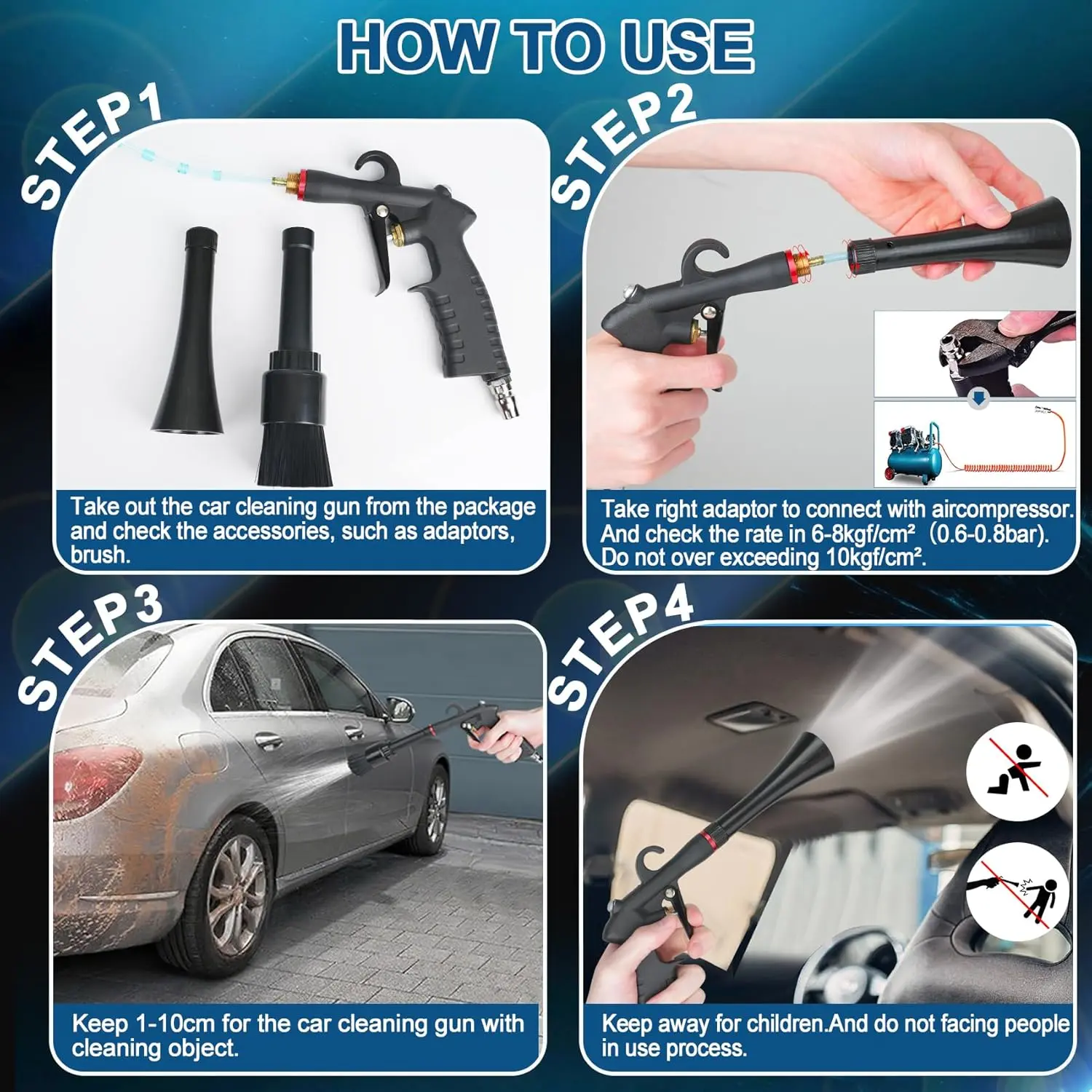 HOW TO USE

STEP1

Take out the car cleaning gun from the package and check the accessories, such as adaptors, brush.

STEP2

Take right adaptor to connect with aircompressor. And check the rate in 6-8kgf/cm² (0.6-0.8bar). Do not over exceeding 10kgf/cm².

STEP3

Keep 1-10cm for the car cleaning gun with cleaning object.

STEP4

Keep away for children.And do not facing people in use process.