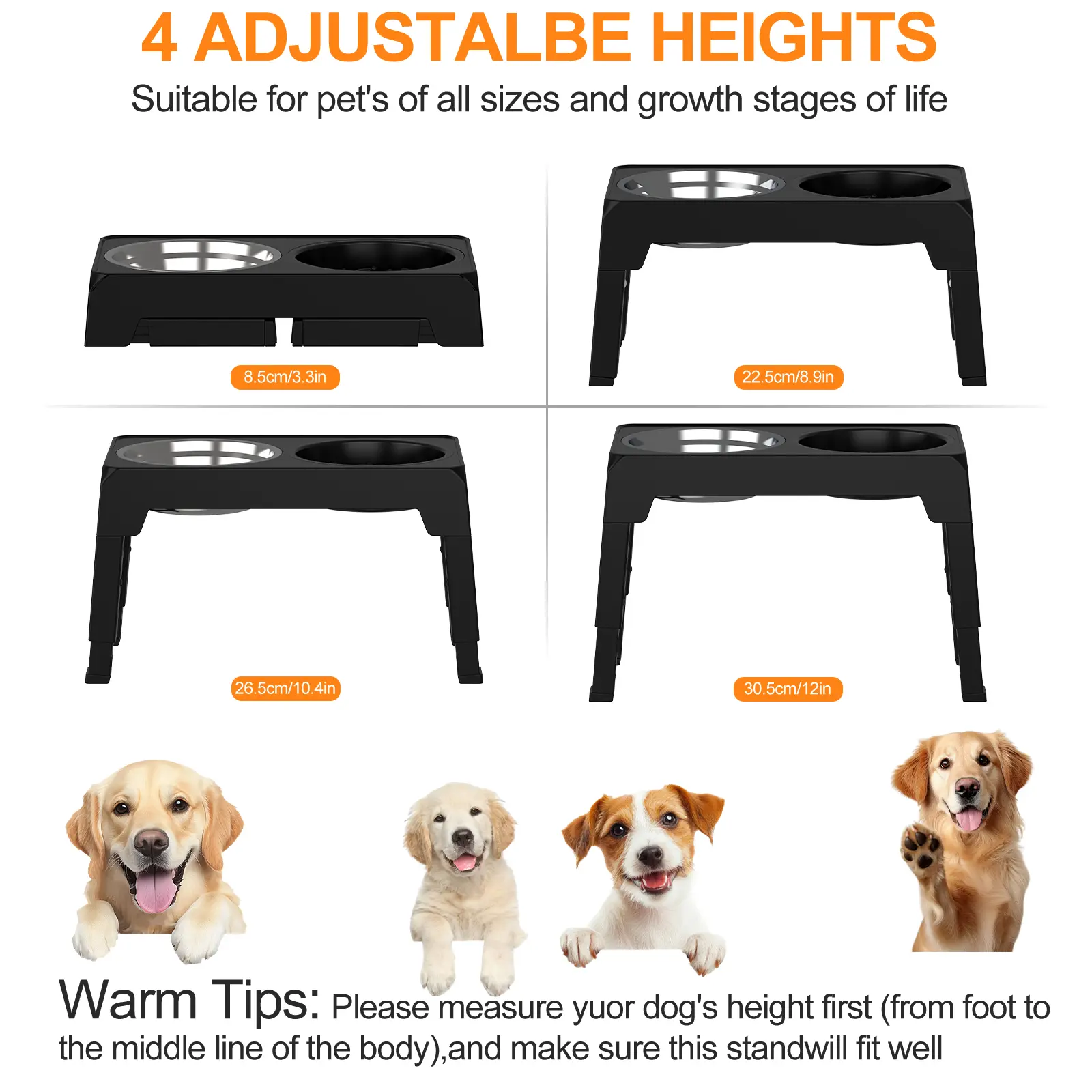 4 ADJUSTALBE HEIGHTS

Suitable for pet's of all sizes and growth stages of life

8.5cm/3.3in

22.5cm/8.9in

26.5cm/10.4in

30.5cm/12in

Warm Tips: Please measure yuor dog's height first (from foot to the middle line of the body),and make sure this standwill fit well