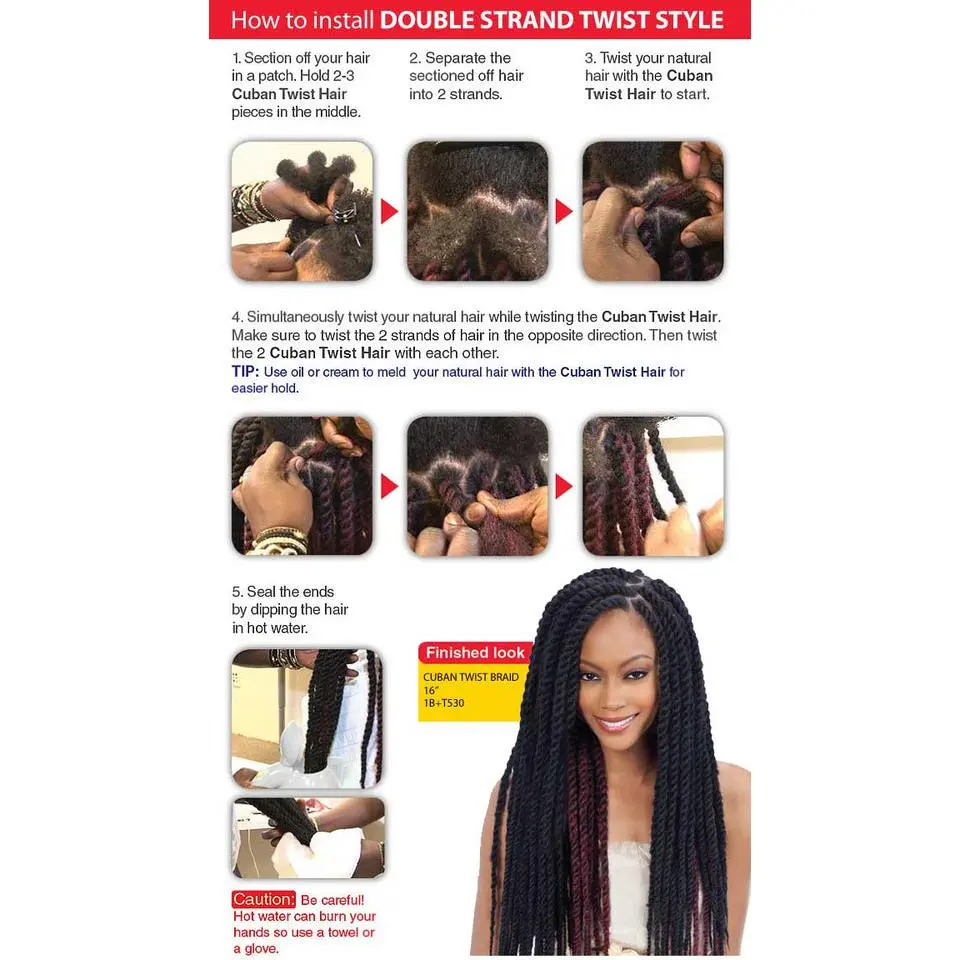 How to install DOUBLE STRAND TWIST STYLE

1. Section off your hair in a patch. Hold 2-3 Cuban Twist Hair pieces in the middle.

2. Separate the sectioned off hair into 2 strands.

3. Twist your natural hair with the Cuban Twist Hair to start.

4. Simultaneously twist your natural hair while twisting the Cuban Twist Hair. Make sure to twist the 2 strands of hair in the opposite direction. Then twist the 2 Cuban Twist Hair with each other.
TIP: Use oil or cream to meld your natural hair with the Cuban Twist Hair for easier hold.

5. Seal the ends by dipping the hair in hot water.

Finished look
CUBAN TWIST BRAID
16"
1B+T530

Caution: Be careful! Hot water can burn your hands so use a towel or a glove.