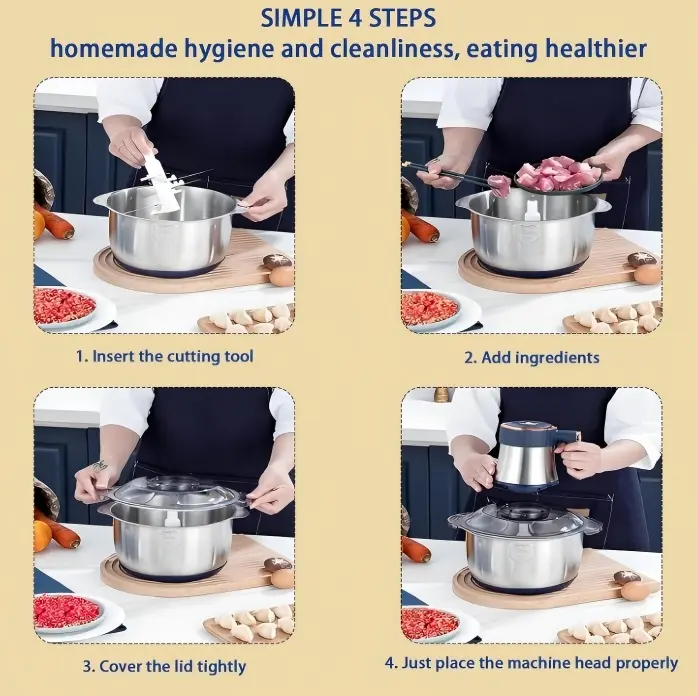 SIMPLE 4 STEPS
homemade hygiene and cleanliness, eating healthier

1. Insert the cutting tool

2. Add ingredients

3. Cover the lid tightly

4. Just place the machine head properly