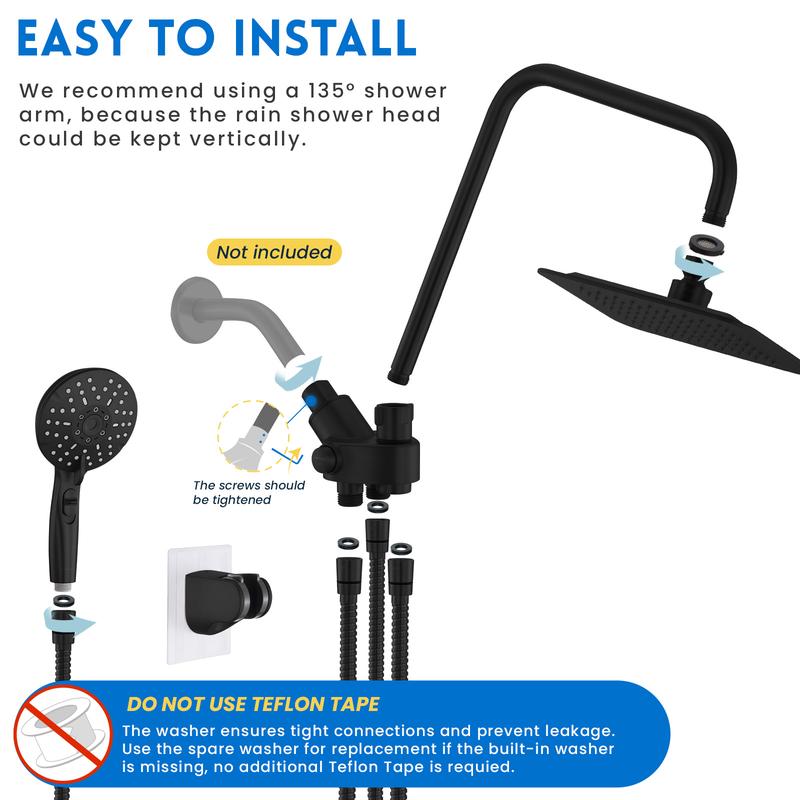 EASY TO INSTALL

We recommend using a 135° shower arm, because the rain shower head could be kept vertically.

Not included

The screws should be tightened

DO NOT USE TEFLON TAPE

The washer ensures tight connections and prevent leakage. Use the spare washer for replacement if the built-in washer is missing, no additional Teflon Tape is requied.