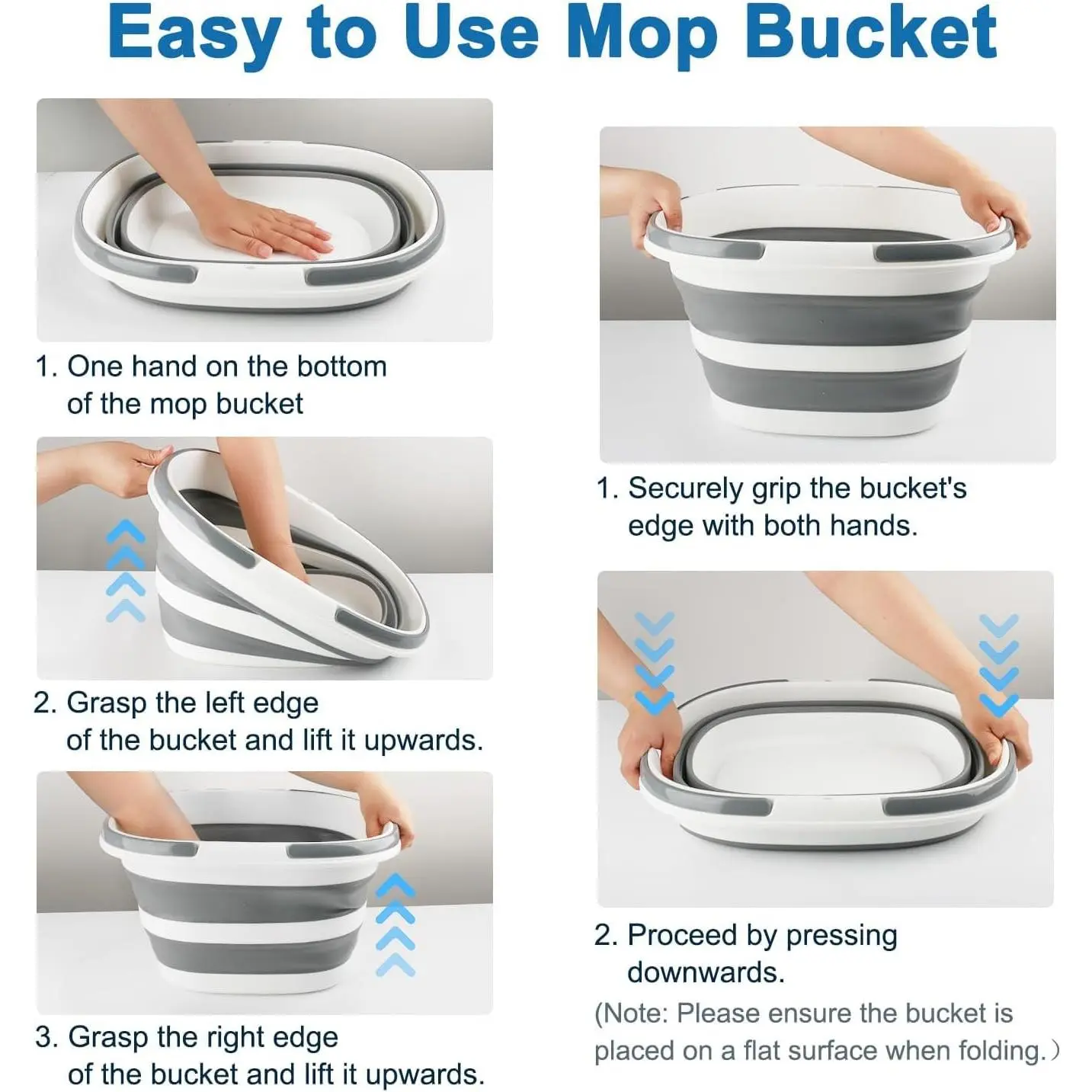 Easy to Use Mop Bucket

1. One hand on the bottom of the mop bucket

2. Grasp the left edge of the bucket and lift it upwards.

3. Grasp the right edge of the bucket and lift it upwards.

1. Securely grip the bucket's edge with both hands.

2. Proceed by pressing downwards.

(Note: Please ensure the bucket is placed on a flat surface when folding.)