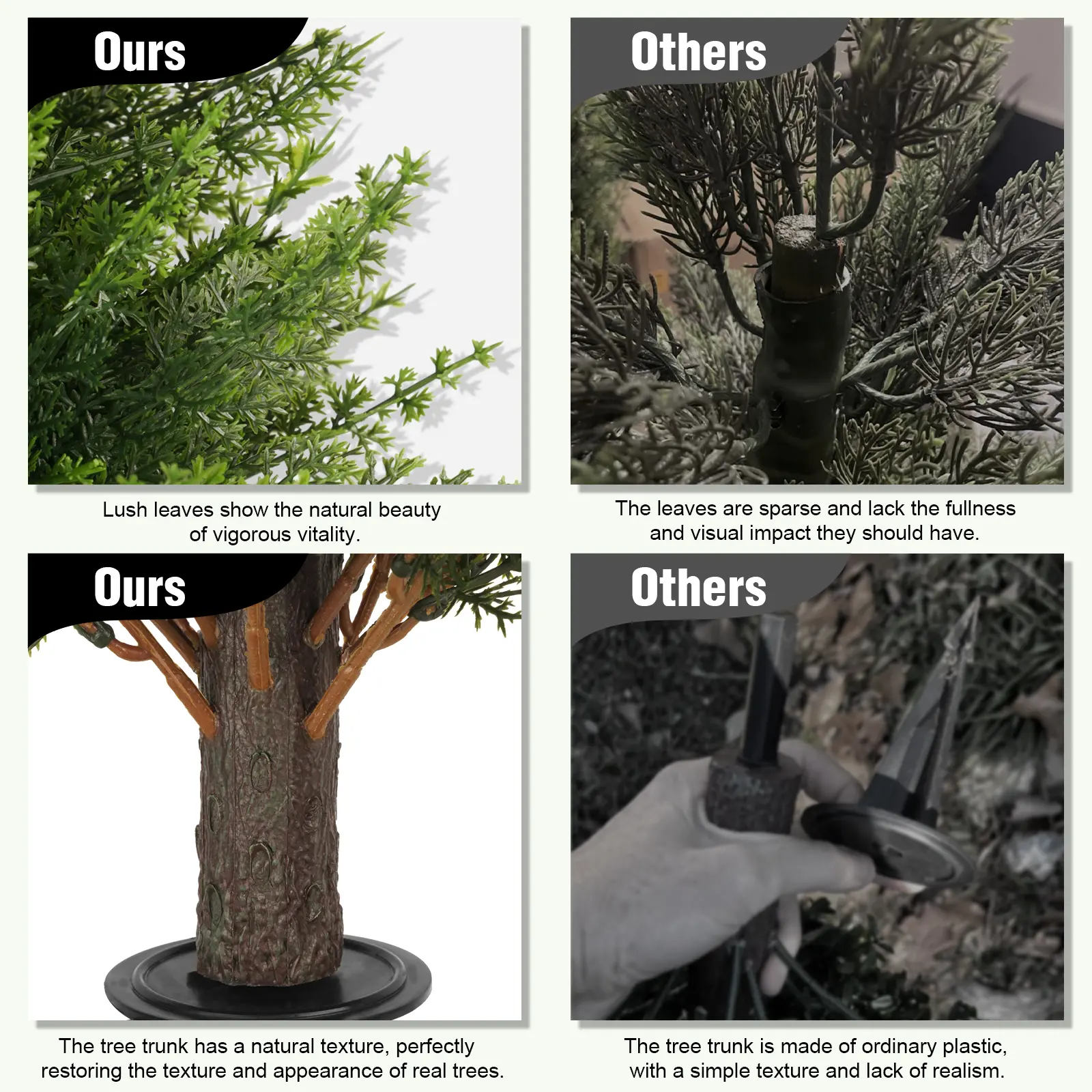 Ours

Lush leaves show the natural beauty of vigorous vitality.

Others

The leaves are sparse and lack the fullness and visual impact they should have.

Ours

The tree trunk has a natural texture, perfectly restoring the texture and appearance of real trees.

Others

The tree trunk is made of ordinary plastic, with a simple texture and lack of realism.