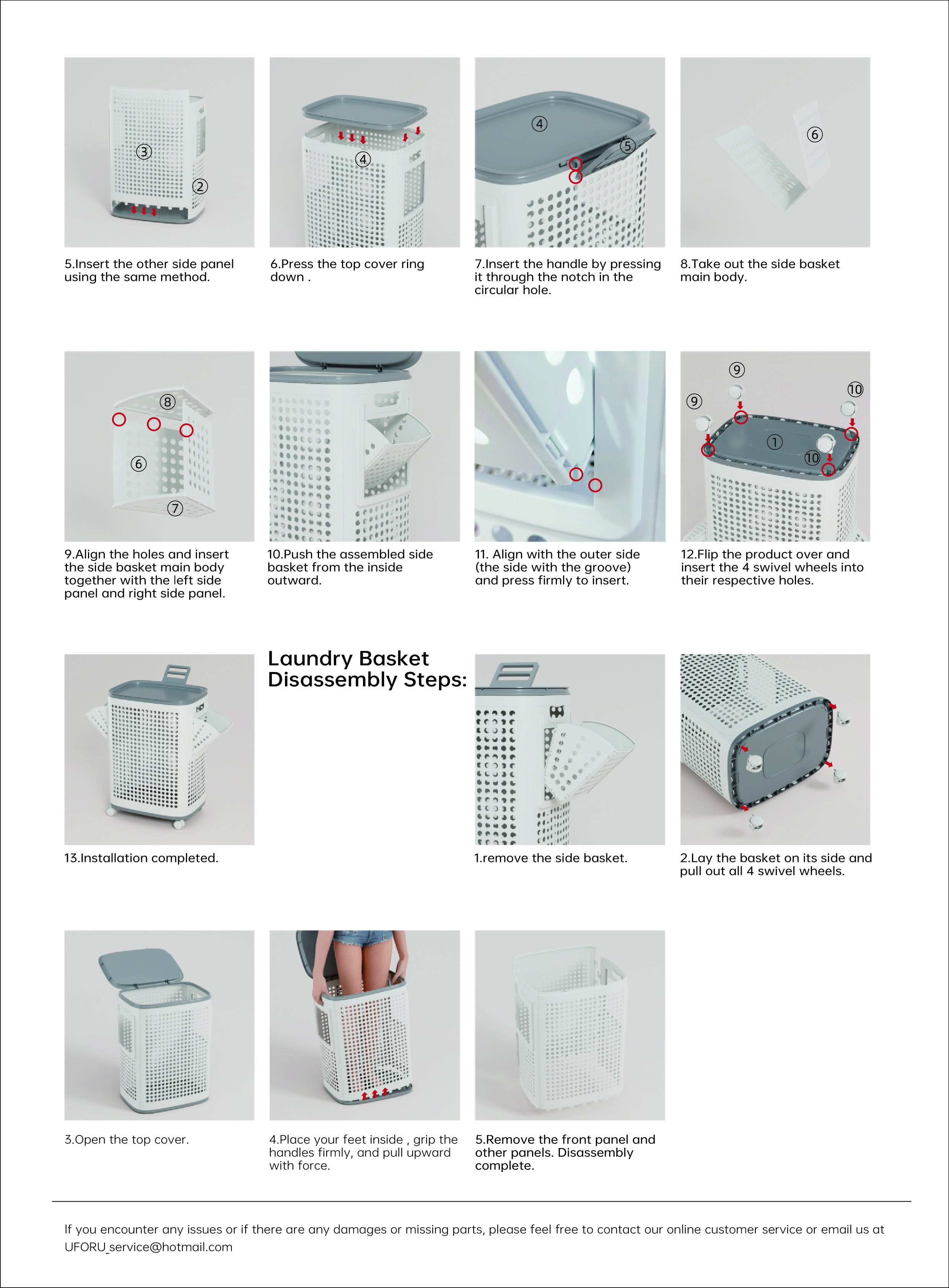 ③
②

5.Insert the other side panel using the same method.

④

6.Press the top cover ring down .

④
⑤

7.Insert the handle by pressing it through the notch in the circular hole.

⑥

8.Take out the side basket main body.

⑧
⑥
⑦

9.Align the holes and insert the side basket main body together with the left side panel and right side panel.

10.Push the assembled side basket from the inside outward.

11. Align with the outer side (the side with the groove) and press firmly to insert.

⑨
⑨
⑩
①
⑩

12.Flip the product over and insert the 4 swivel wheels into their respective holes.

13.Installation completed.

Laundry Basket Disassembly Steps:

1.remove the side basket.

2.Lay the basket on its side and pull out all 4 swivel wheels.

3.Open the top cover.

4.Place your feet inside , grip the handles firmly, and pull upward with force.

5.Remove the front panel and other panels. Disassembly complete.

If you encounter any issues or if there are any damages or missing parts, please feel free to contact our online customer service or email us at UFORU_service@hotmail.com