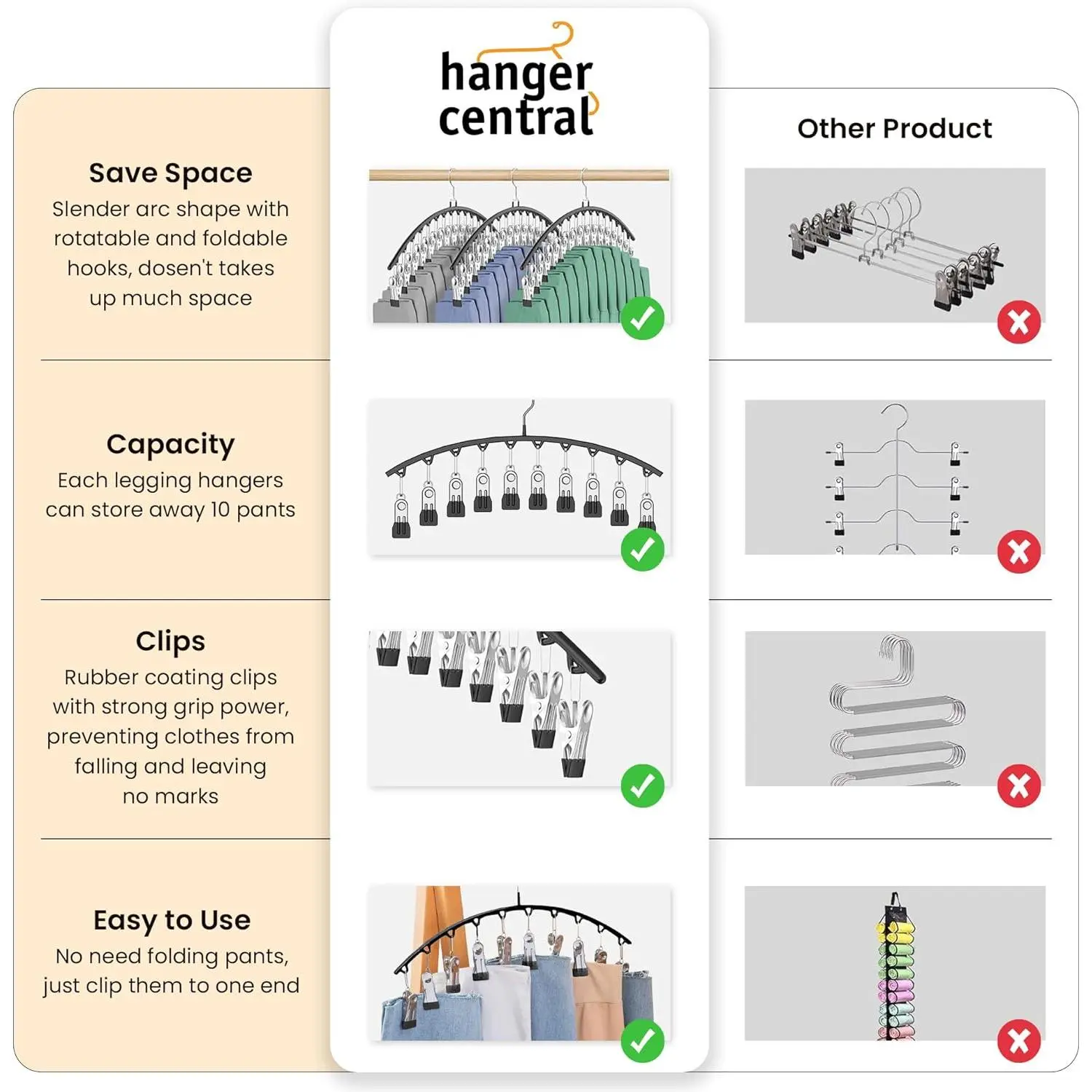 hanger central

Other Product

Save Space
Slender arc shape with rotatable and foldable hooks, dosen't takes up much space

Capacity
Each legging hangers can store away 10 pants

Clips
Rubber coating clips with strong grip power, preventing clothes from falling and leaving no marks

Easy to Use
No need folding pants, just clip them to one end