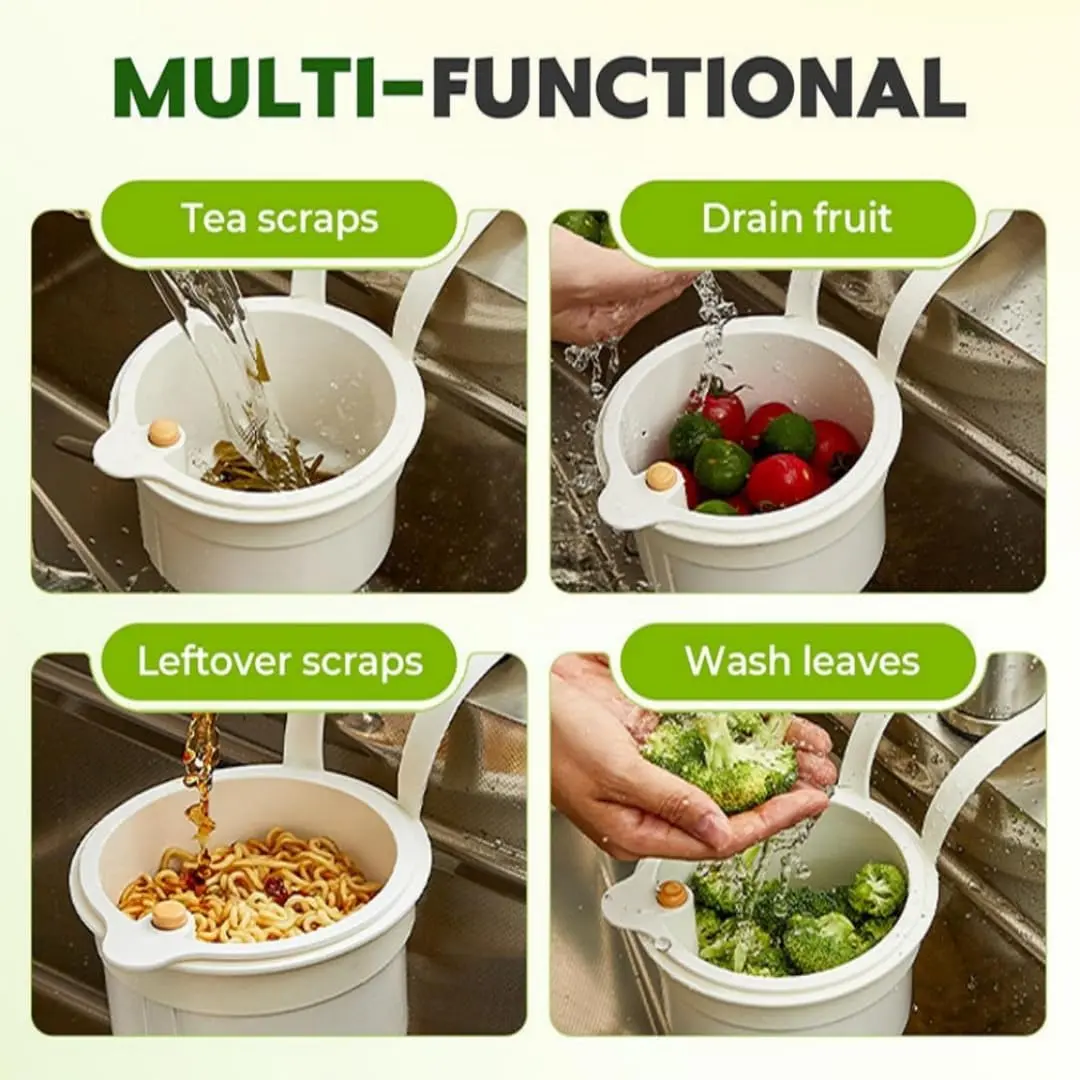 MULTI-FUNCTIONAL

Tea scraps

Drain fruit

Leftover scraps

Wash leaves