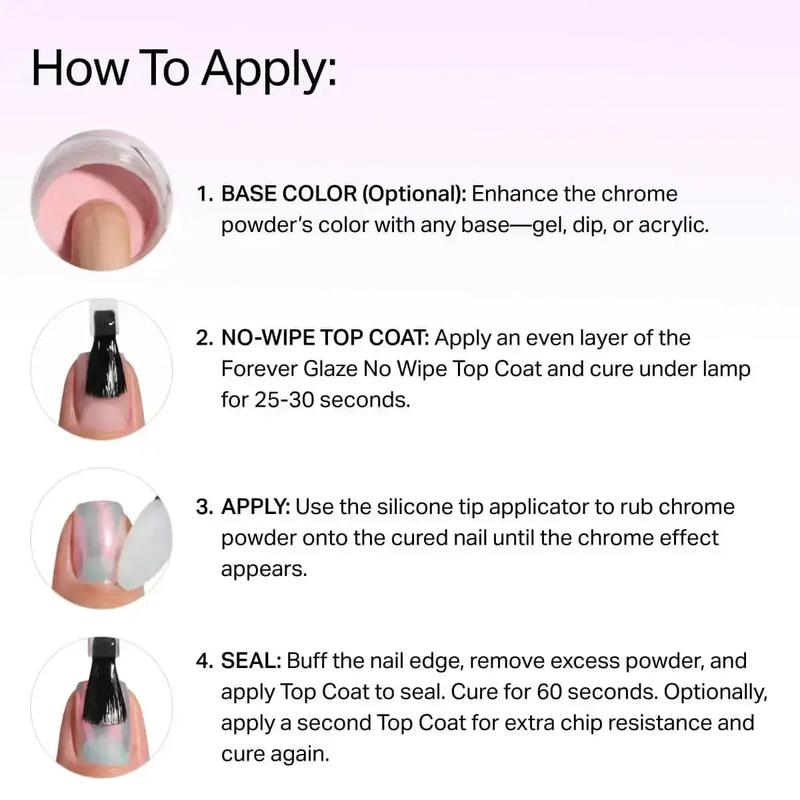 How To Apply:

1. BASE COLOR (Optional): Enhance the chrome powder's color with any base—gel, dip, or acrylic.

2. NO-WIPE TOP COAT: Apply an even layer of the Forever Glaze No Wipe Top Coat and cure under lamp for 25-30 seconds.

3. APPLY: Use the silicone tip applicator to rub chrome powder onto the cured nail until the chrome effect appears.

4. SEAL: Buff the nail edge, remove excess powder, and apply Top Coat to seal. Cure for 60 seconds. Optionally, apply a second Top Coat for extra chip resistance and cure again.