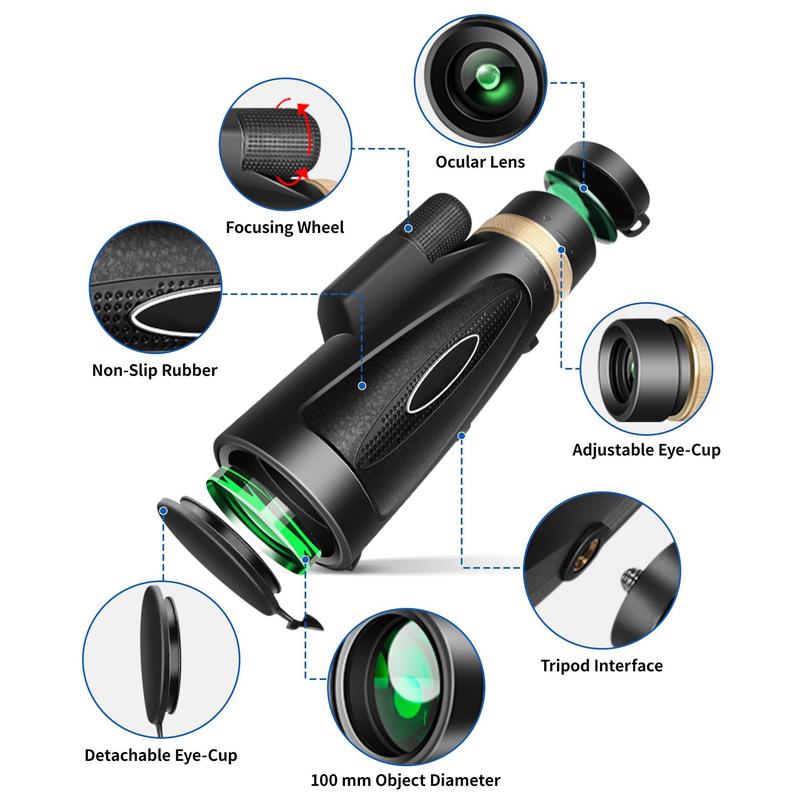 Ocular Lens

Focusing Wheel

Non-Slip Rubber

Adjustable Eye-Cup

Tripod Interface

Detachable Eye-Cup

100 mm Object Diameter