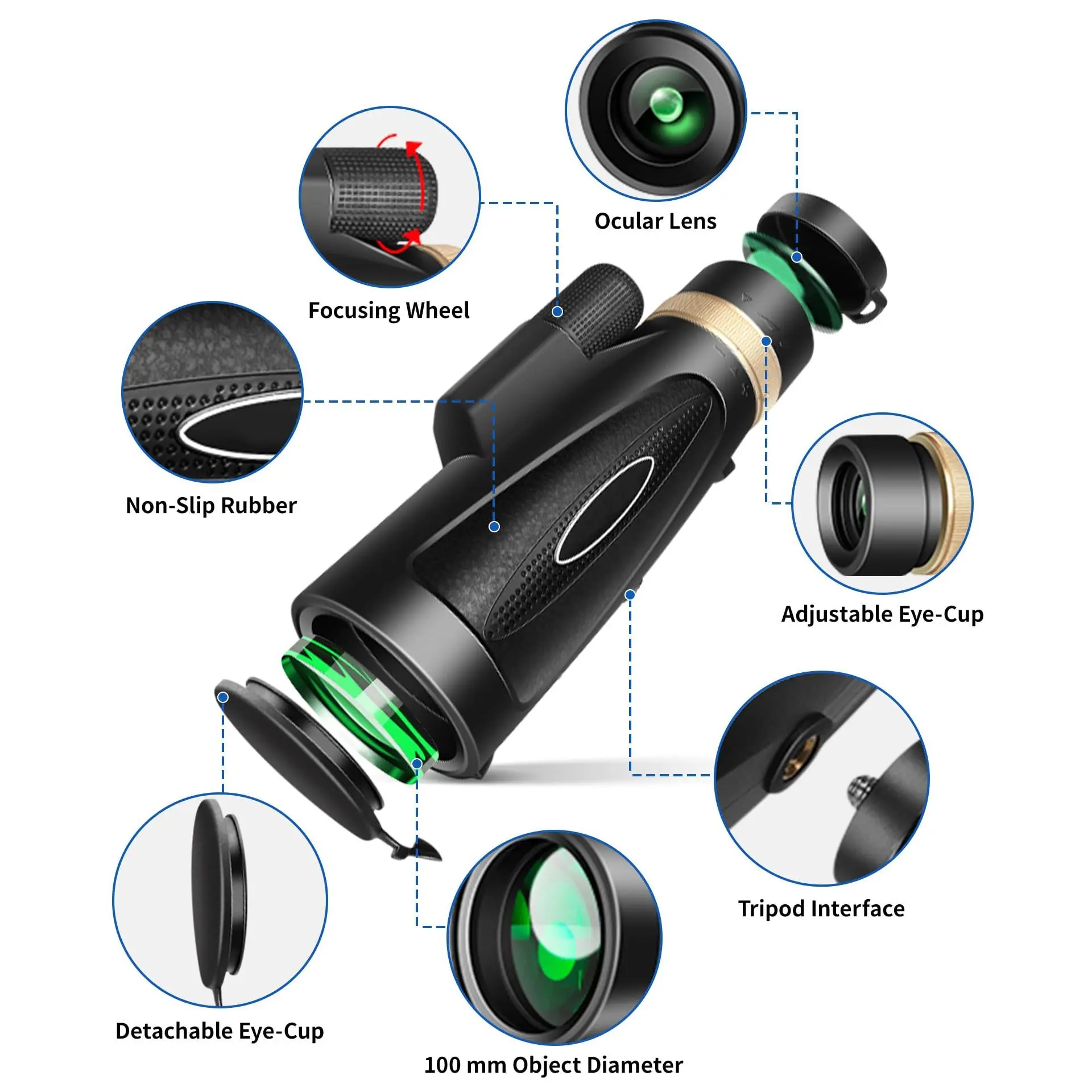 Ocular Lens

Focusing Wheel

Non-Slip Rubber

Adjustable Eye-Cup

Tripod Interface

Detachable Eye-Cup

100 mm Object Diameter