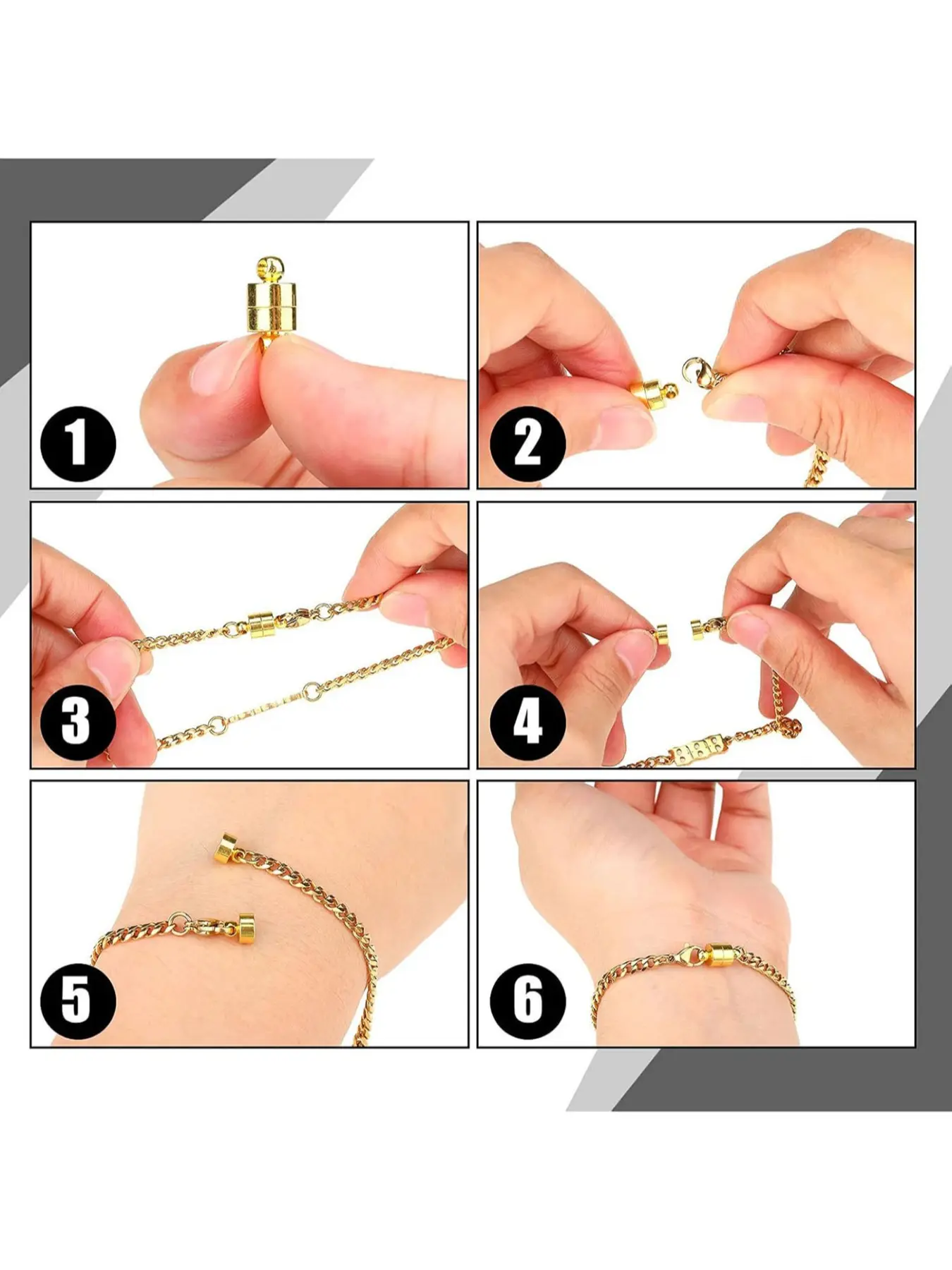 1

2

3

4

888

5

6