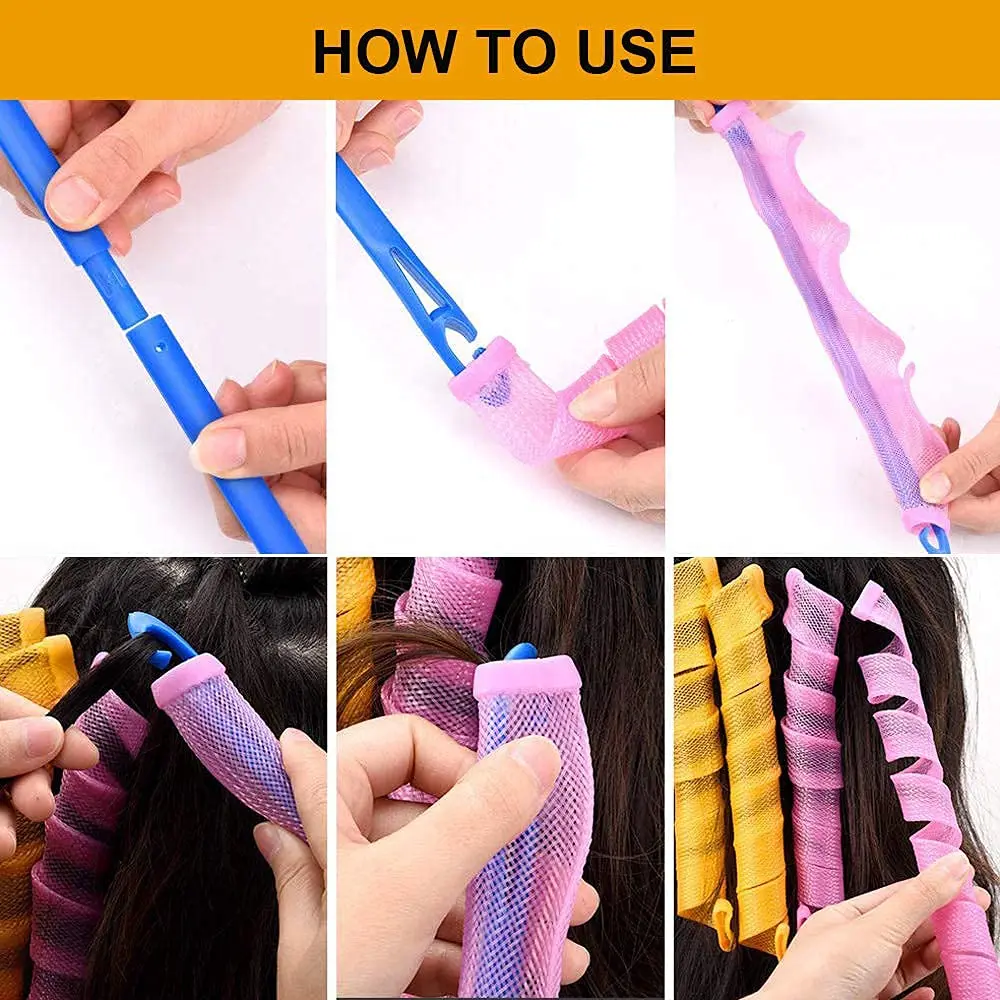 HOW TO USE