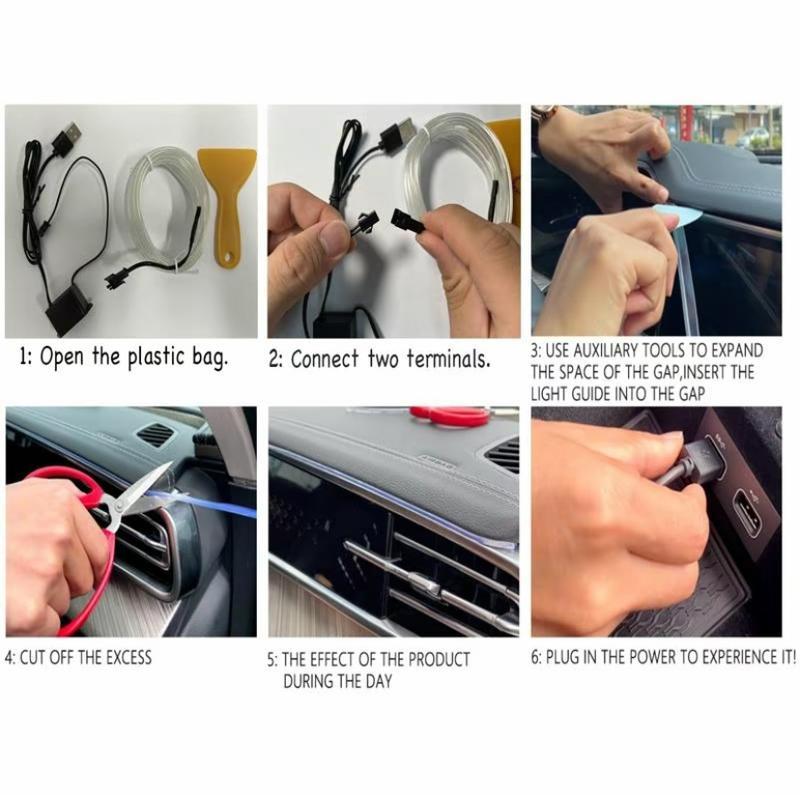 1: Open the plastic bag.

2: Connect two terminals.

3: USE AUXILIARY TOOLS TO EXPAND THE SPACE OF THE GAP,INSERT THE LIGHT GUIDE INTO THE GAP

4: CUT OFF THE EXCESS

5: THE EFFECT OF THE PRODUCT DURING THE DAY

6: PLUG IN THE POWER TO EXPERIENCE IT!