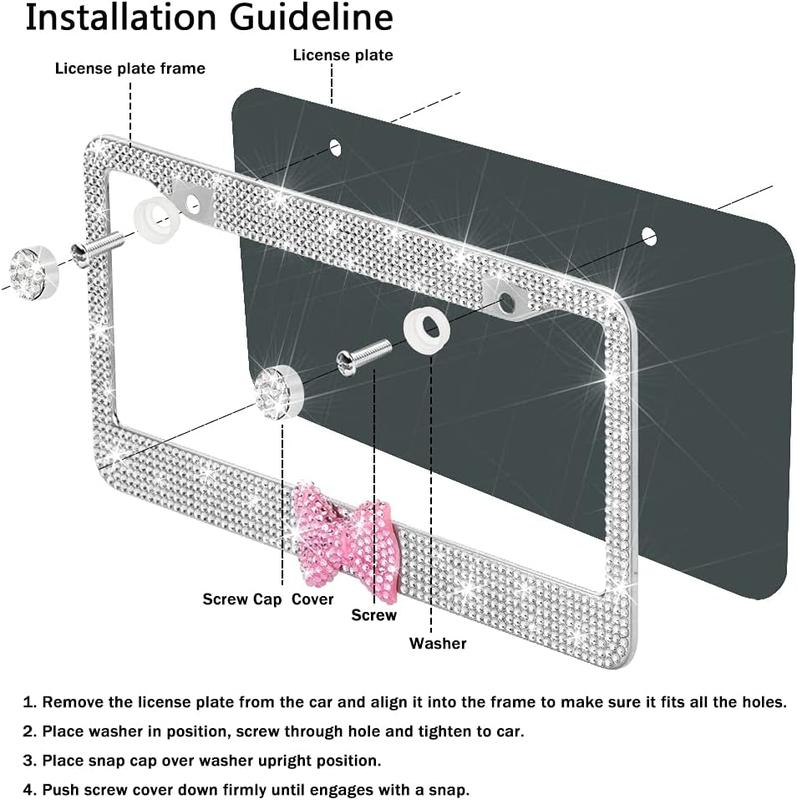 Installation Guideline

License plate frame

License plate

Screw Cap Cover

Screw

Washer

1. Remove the license plate from the car and align it into the frame to make sure it fits all the holes.

2. Place washer in position, screw through hole and tighten to car.

3. Place snap cap over washer upright position.

4. Push screw cover down firmly until engages with a snap.