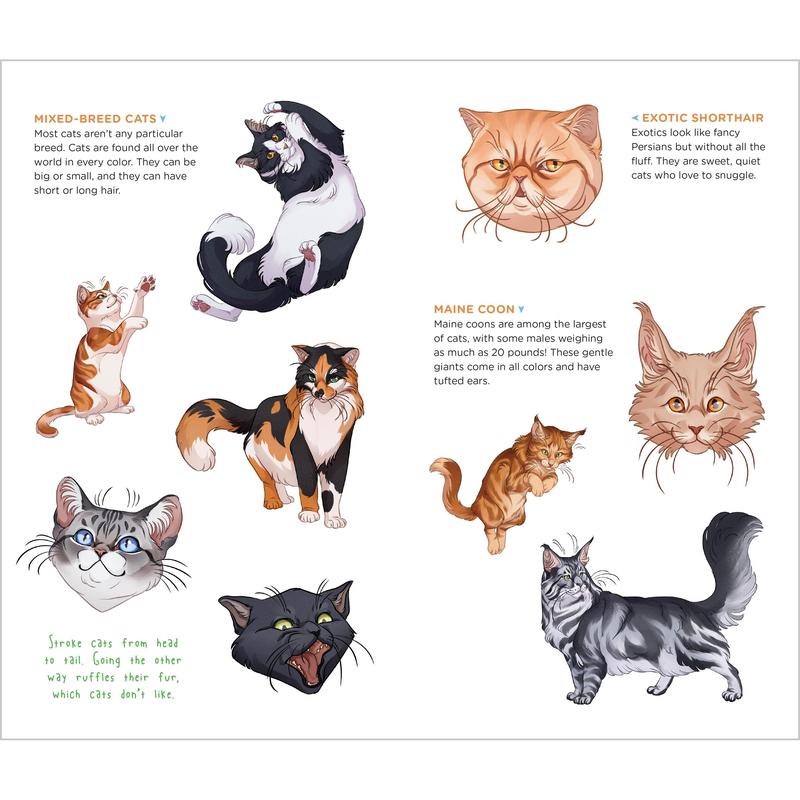 MIXED-BREED CATS
Most cats aren't any particular breed. Cats are found all over the world in every color. They can be big or small, and they can have short or long hair.

Stroke cats from head to tail. Going the other way ruffles their fur, which cats don't like.

EXOTIC SHORTHAIR
Exotics look like fancy Persians but without all the fluff. They are sweet, quiet cats who love to snuggle.

MAINE COON
Maine coons are among the largest of cats, with some males weighing as much as 20 pounds! These gentle giants come in all colors and have tufted ears.