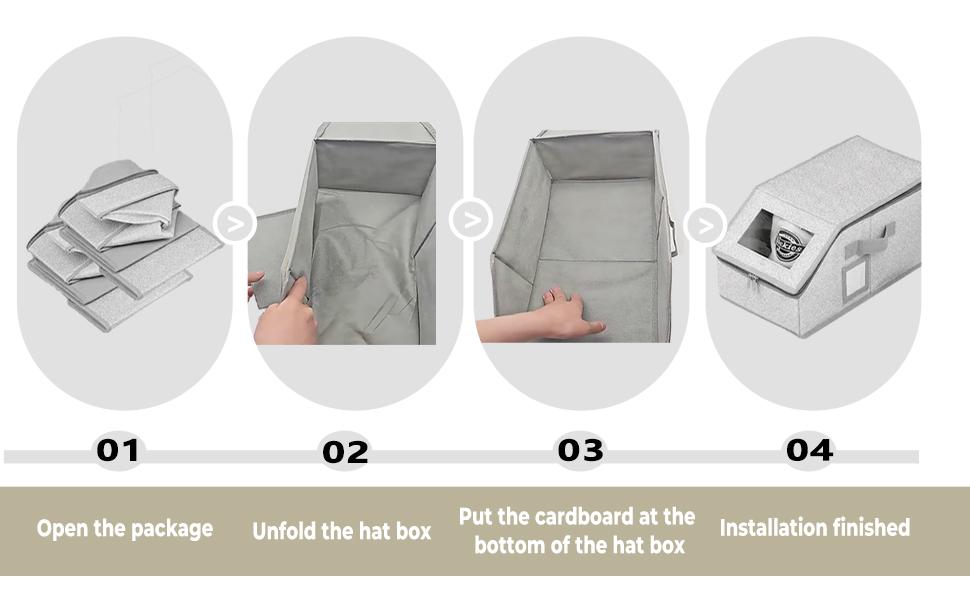 01

02

03

04

Open the package

Unfold the hat box

Put the cardboard at the bottom of the hat box

Installation finished