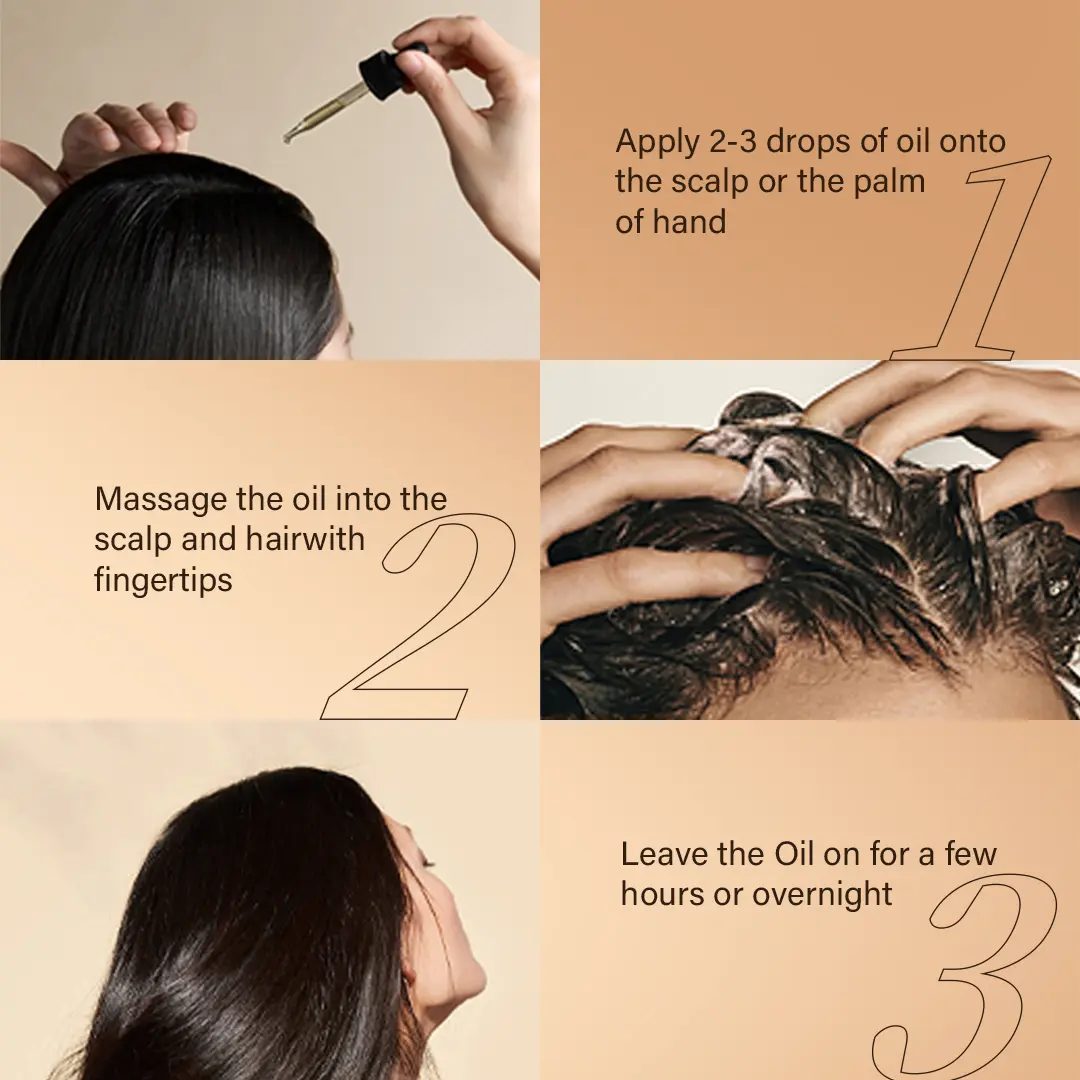 Apply 2-3 drops of oil onto the scalp or the palm of hand

1

Massage the oil into the scalp and hairwith fingertips

2

Leave the Oil on for a few hours or overnight

3