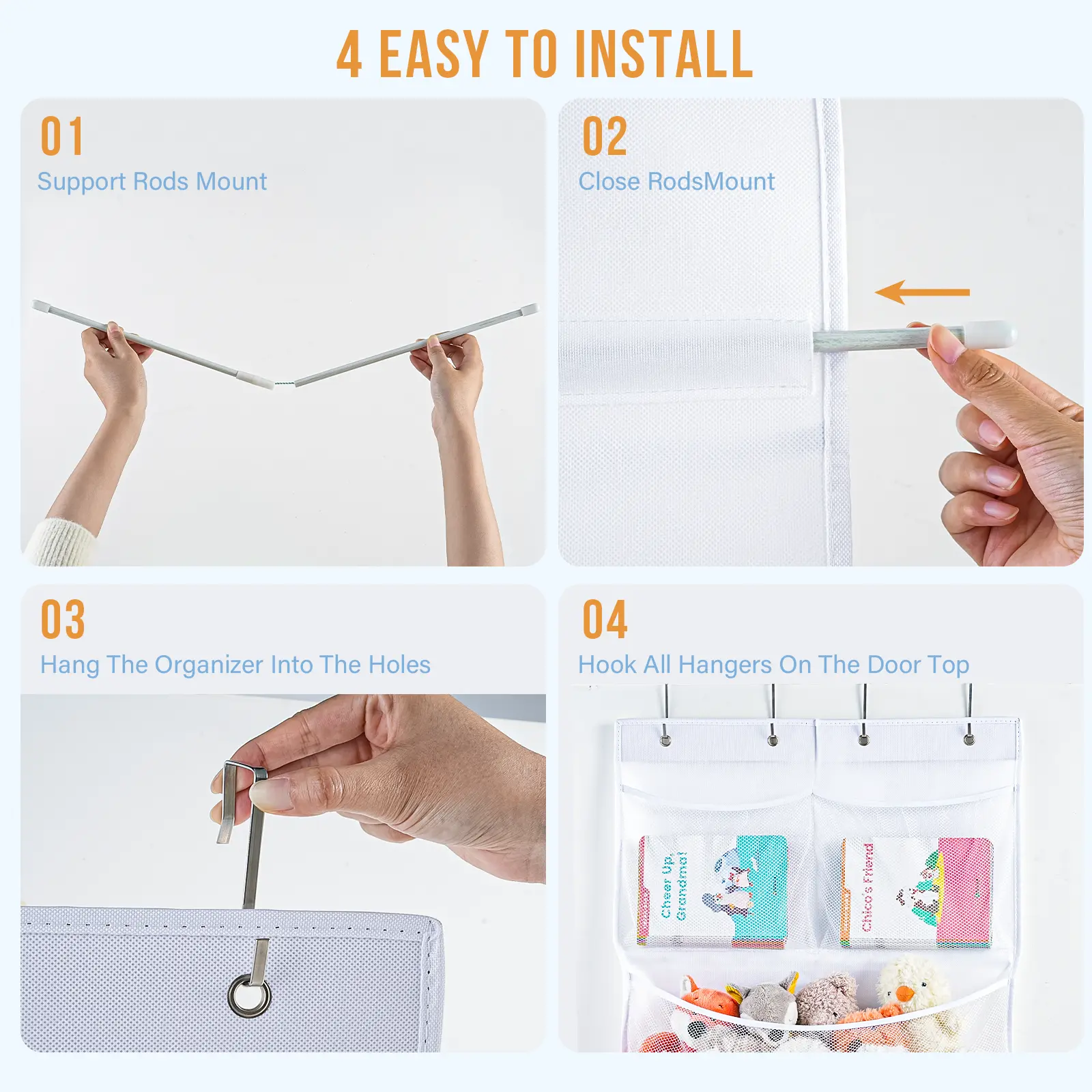 4 EASY TO INSTALL

01
Support Rods Mount

02
Close RodsMount

03
Hang The Organizer Into The Holes

04
Hook All Hangers On The Door Top

Cheer Up, Grandma!

Chico's Friend