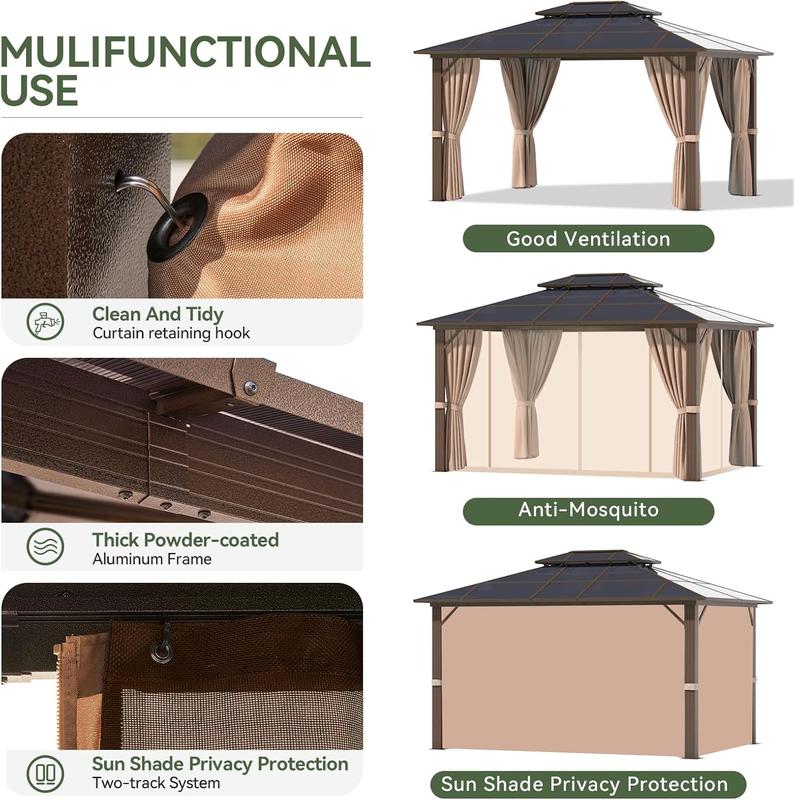 MULIFUNCTIONAL USE

Clean And Tidy
Curtain retaining hook

Thick Powder-coated
Aluminum Frame

Sun Shade Privacy Protection
Two-track System

Good Ventilation

Anti-Mosquito

Sun Shade Privacy Protection