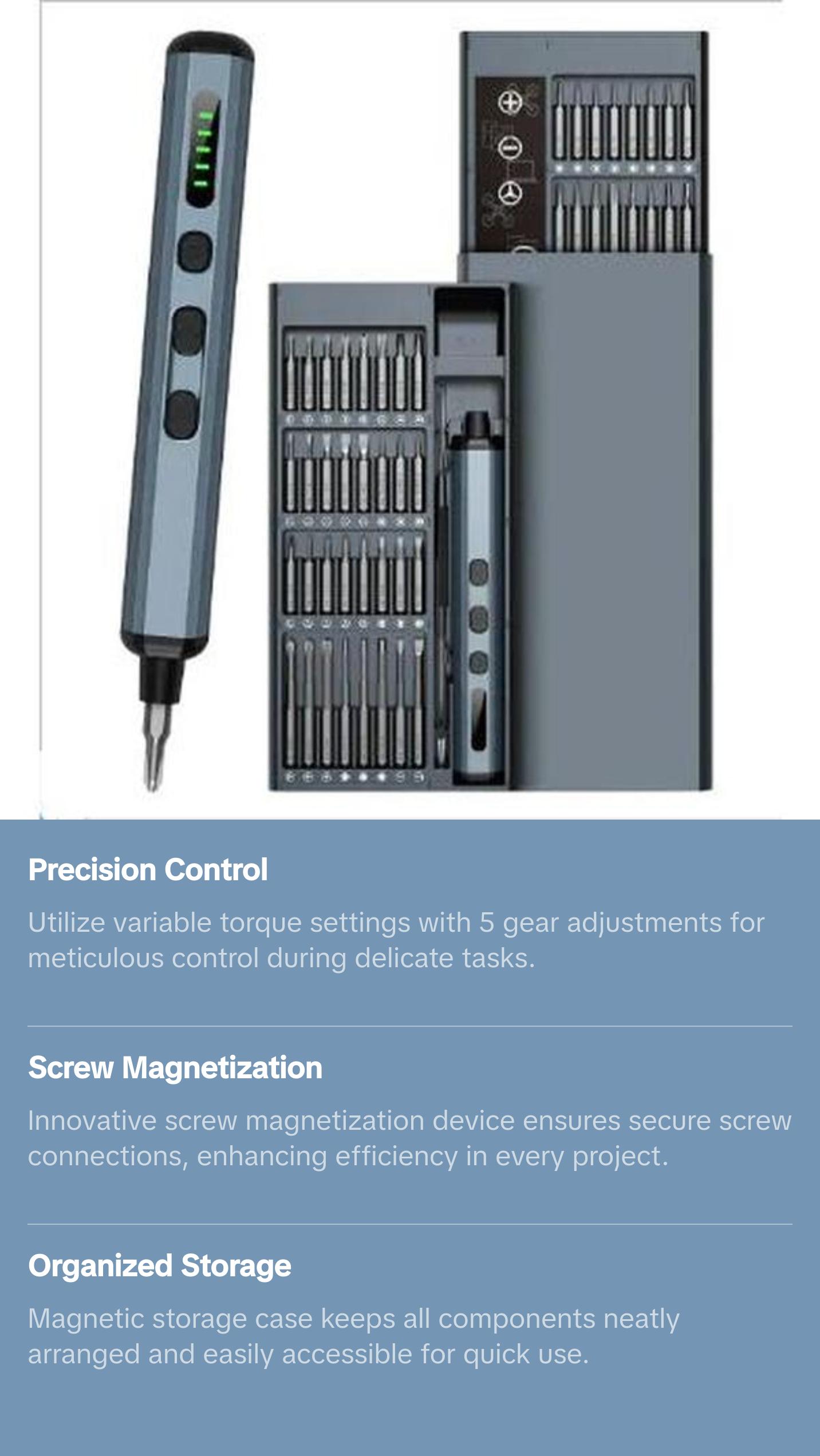 Precision Control

Utilize variable torque settings with 5 gear adjustments for meticulous control during delicate tasks.

Screw Magnetization

Innovative screw magnetization device ensures secure screw connections, enhancing efficiency in every project.

Organized Storage

Magnetic storage case keeps all components neatly arranged and easily accessible for quick use.